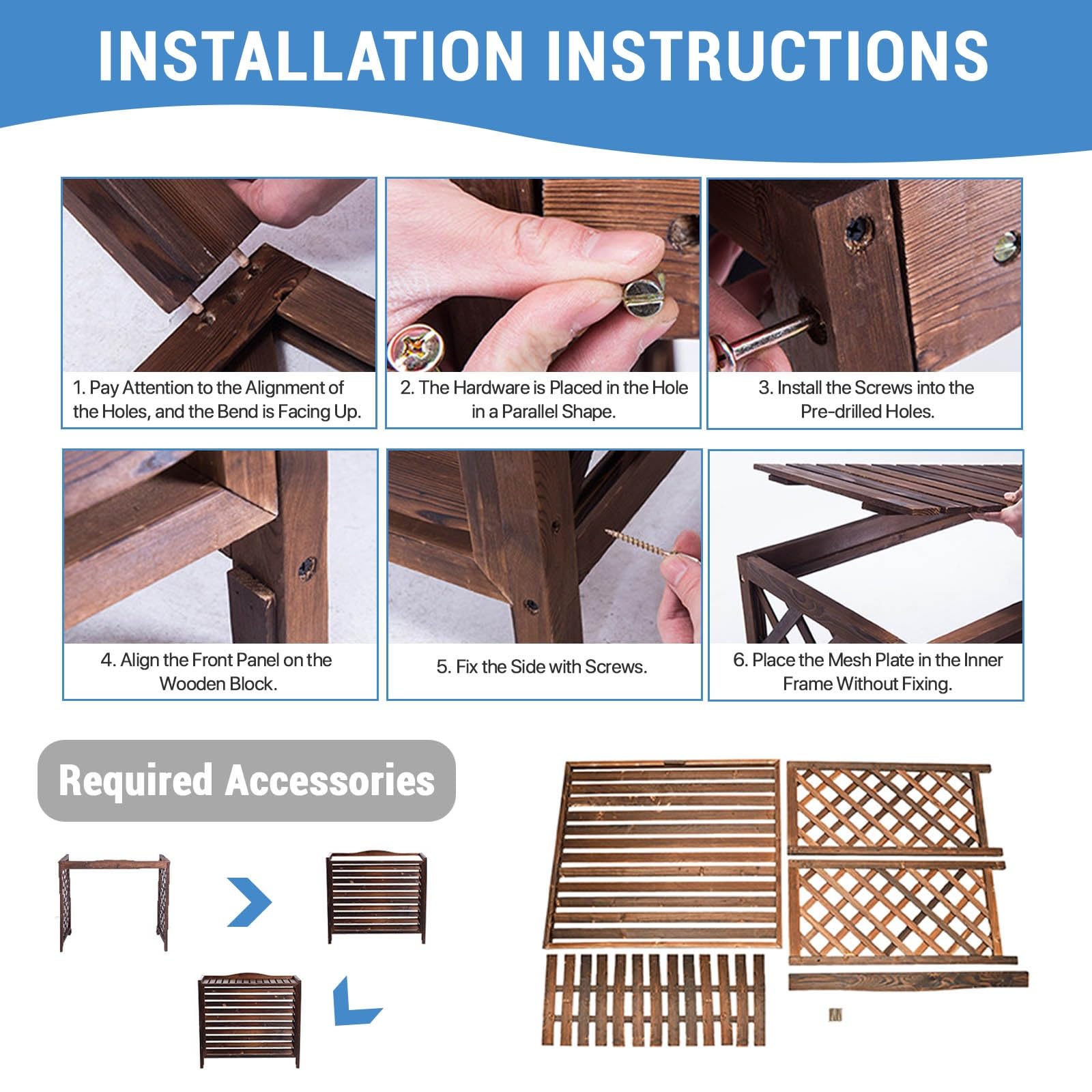 INSTALLATION INSTRUCTIONS

1. Pay Attention to the Alignment of the Holes, and the Bend is Facing Up.

2. The Hardware is Placed in the Hole in a Parallel Shape.

3. Install the Screws into the Pre-drilled Holes.

4. Align the Front Panel on the Wooden Block.

5. Fix the Side with Screws.

6. Place the Mesh Plate in the Inner Frame Without Fixing.

Required Accessories