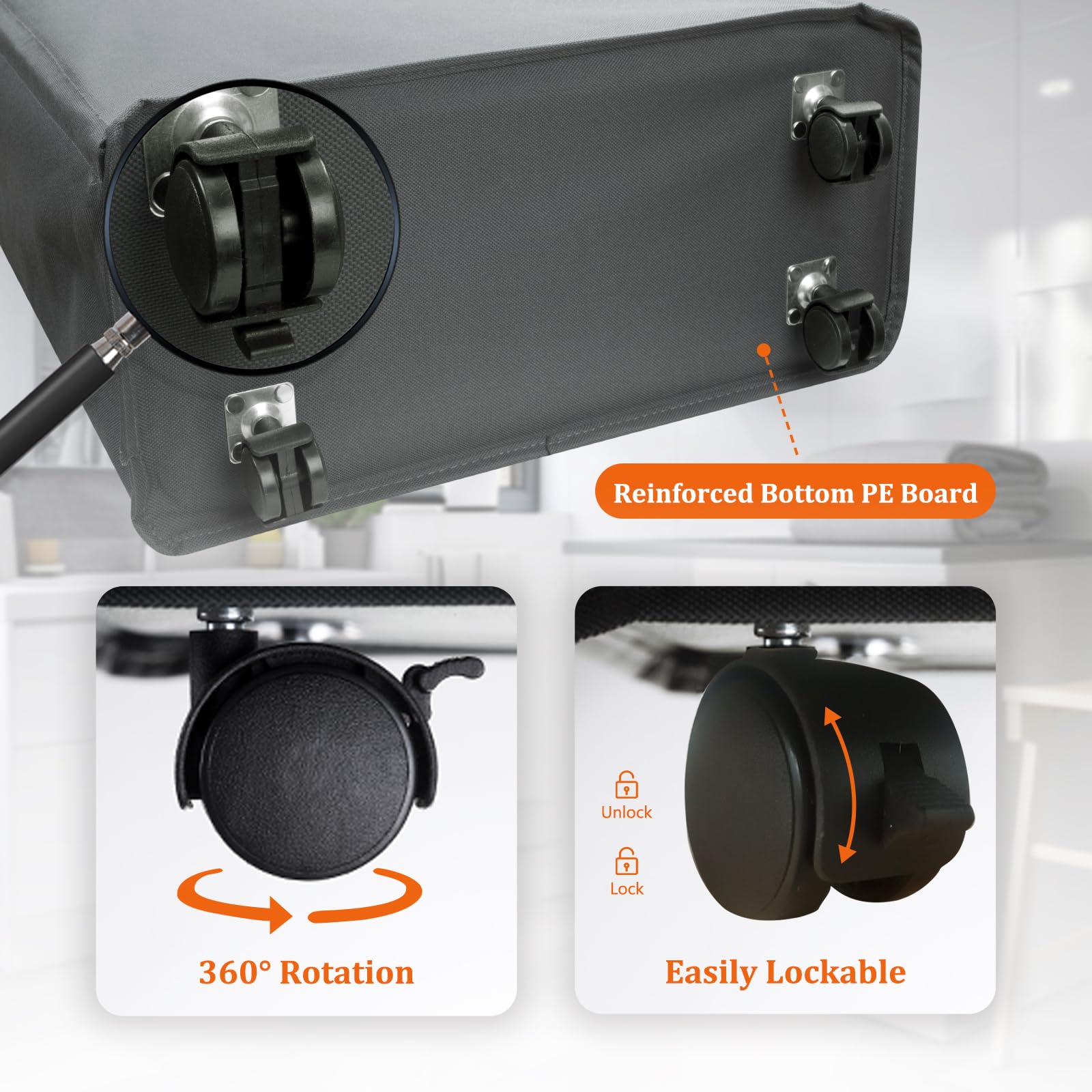 Reinforced Bottom PE Board

360° Rotation

Unlock

Lock

Easily Lockable