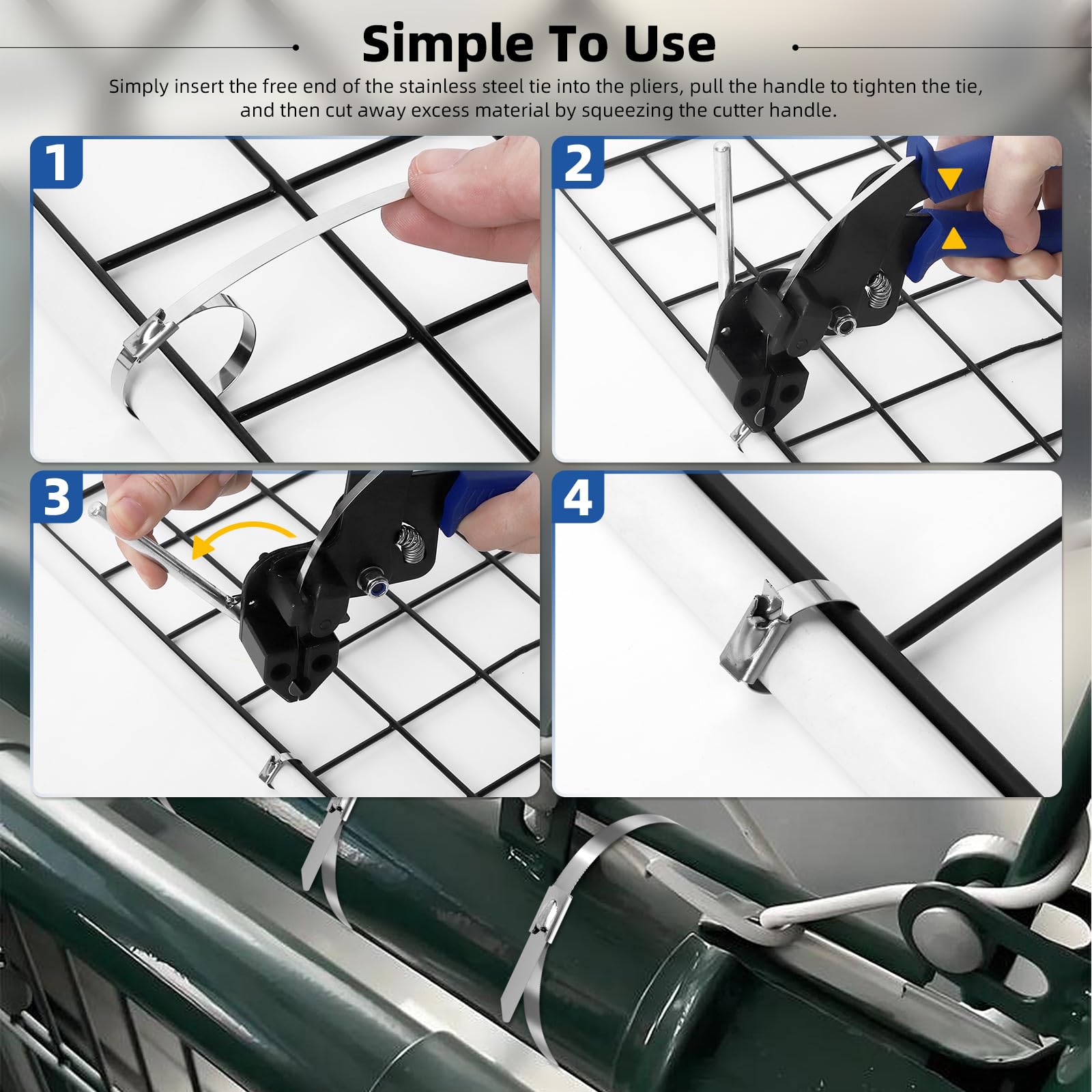 Simple To Use

Simply insert the free end of the stainless steel tie into the pliers, pull the handle to tighten the tie, and then cut away excess material by squeezing the cutter handle.

1

2

3

4