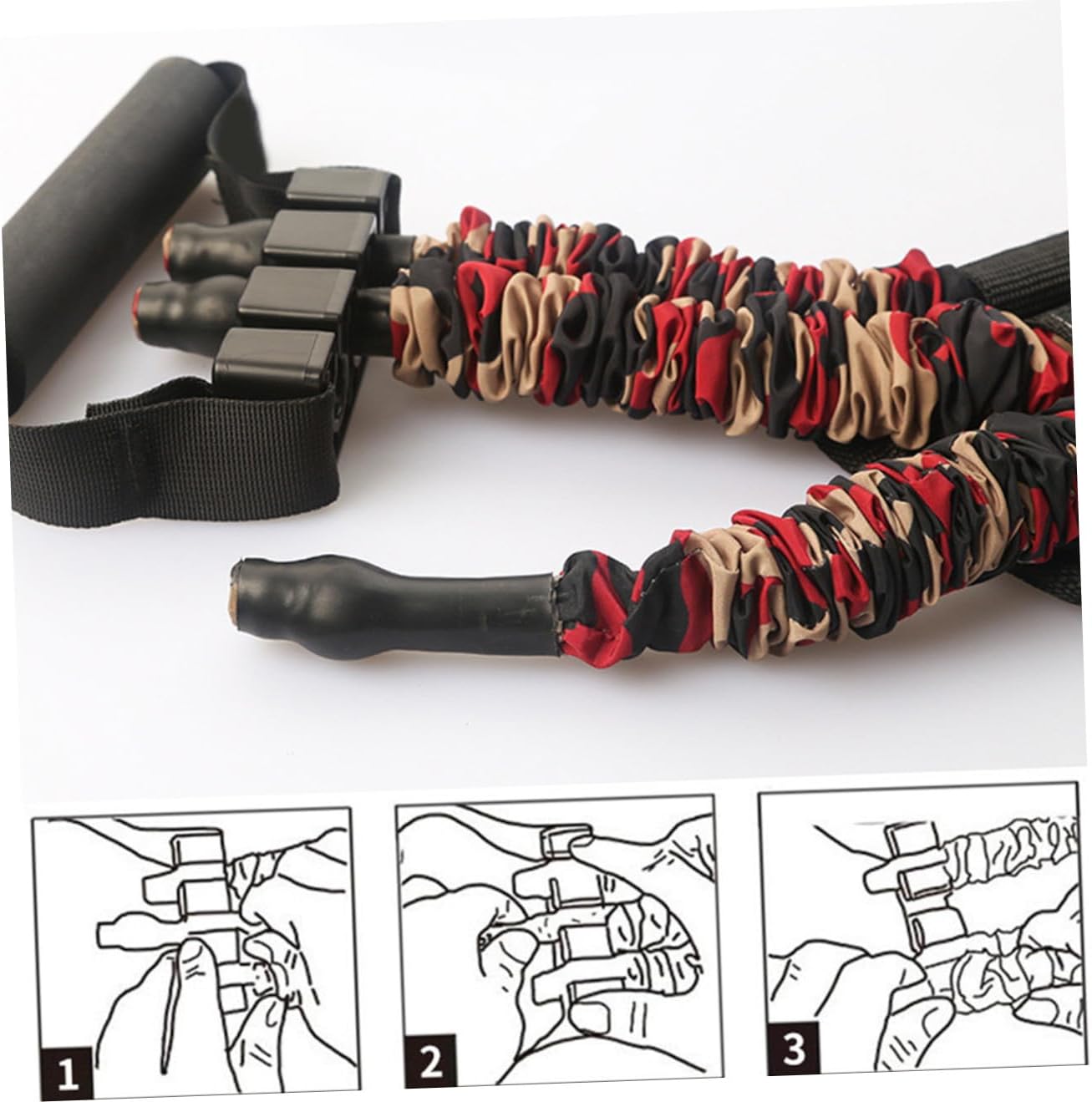 1

2

3