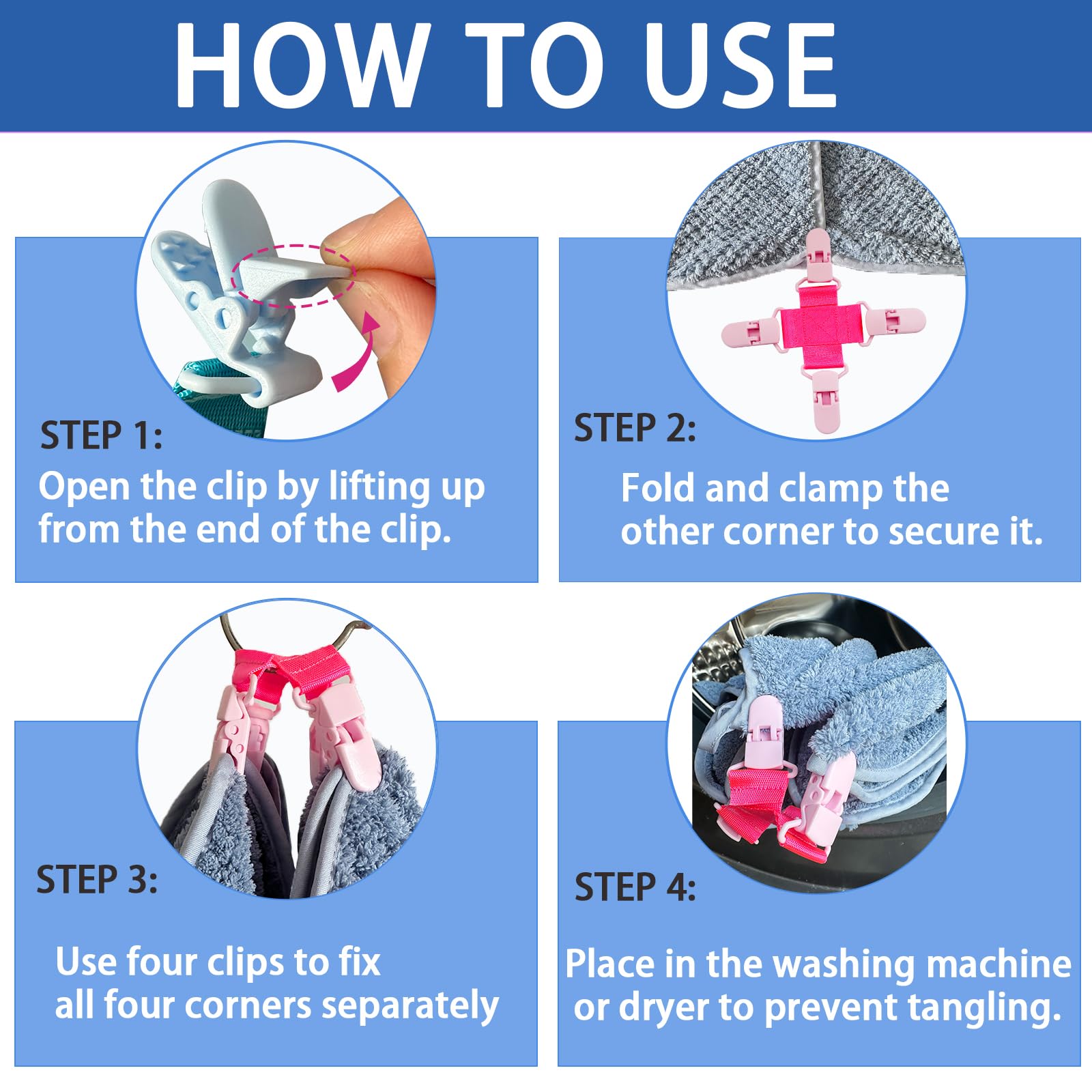 HOW TO USE

STEP 1:
Open the clip by lifting up from the end of the clip.

STEP 2:
Fold and clamp the other corner to secure it.

STEP 3:
Use four clips to fix all four corners separately

STEP 4:
Place in the washing machine or dryer to prevent tangling.