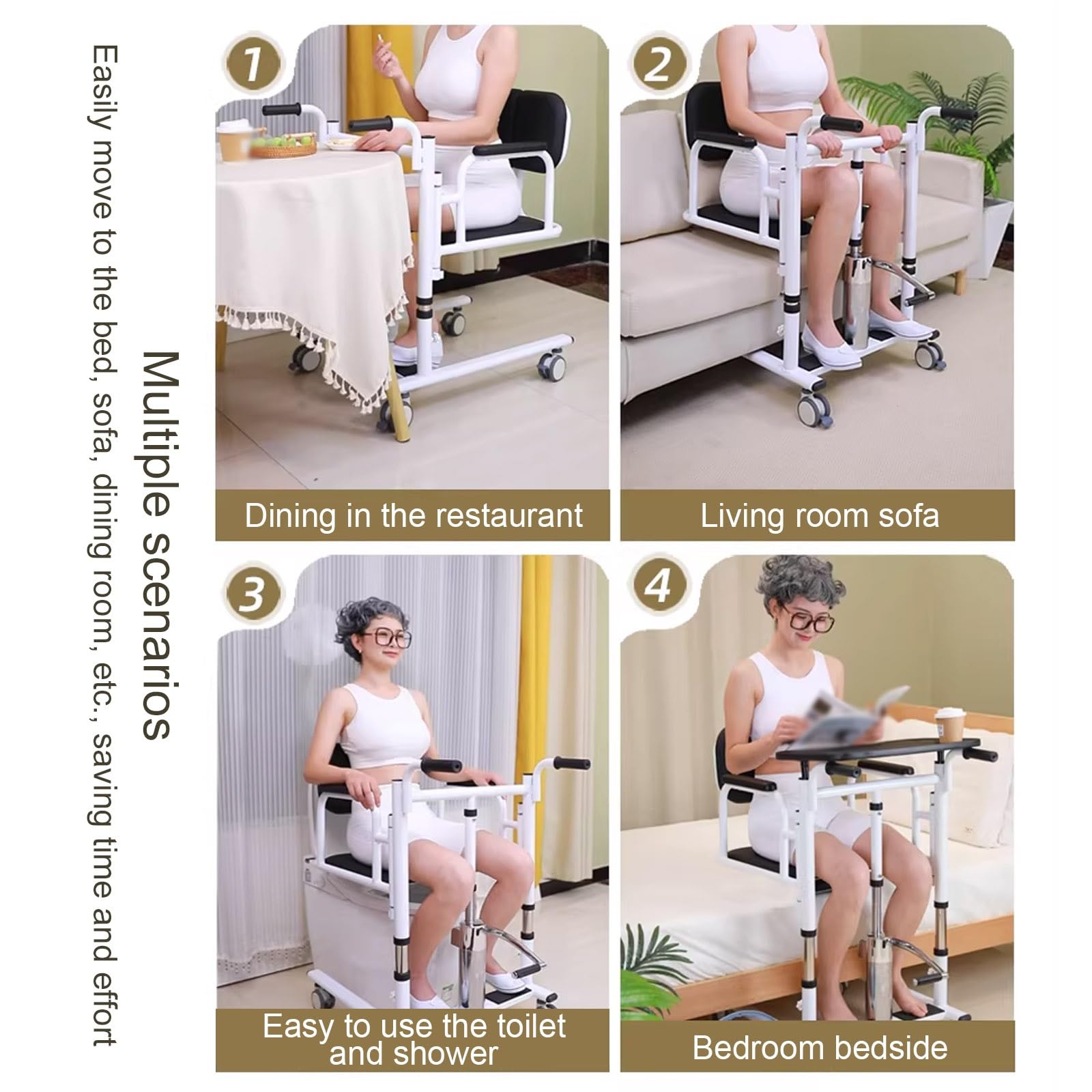 Multiple scenarios

Easily move to the bed, sofa, dining room, etc., saving time and effort

1
Dining in the restaurant

2
Living room sofa

3
Easy to use the toilet and shower

4
Bedroom bedside