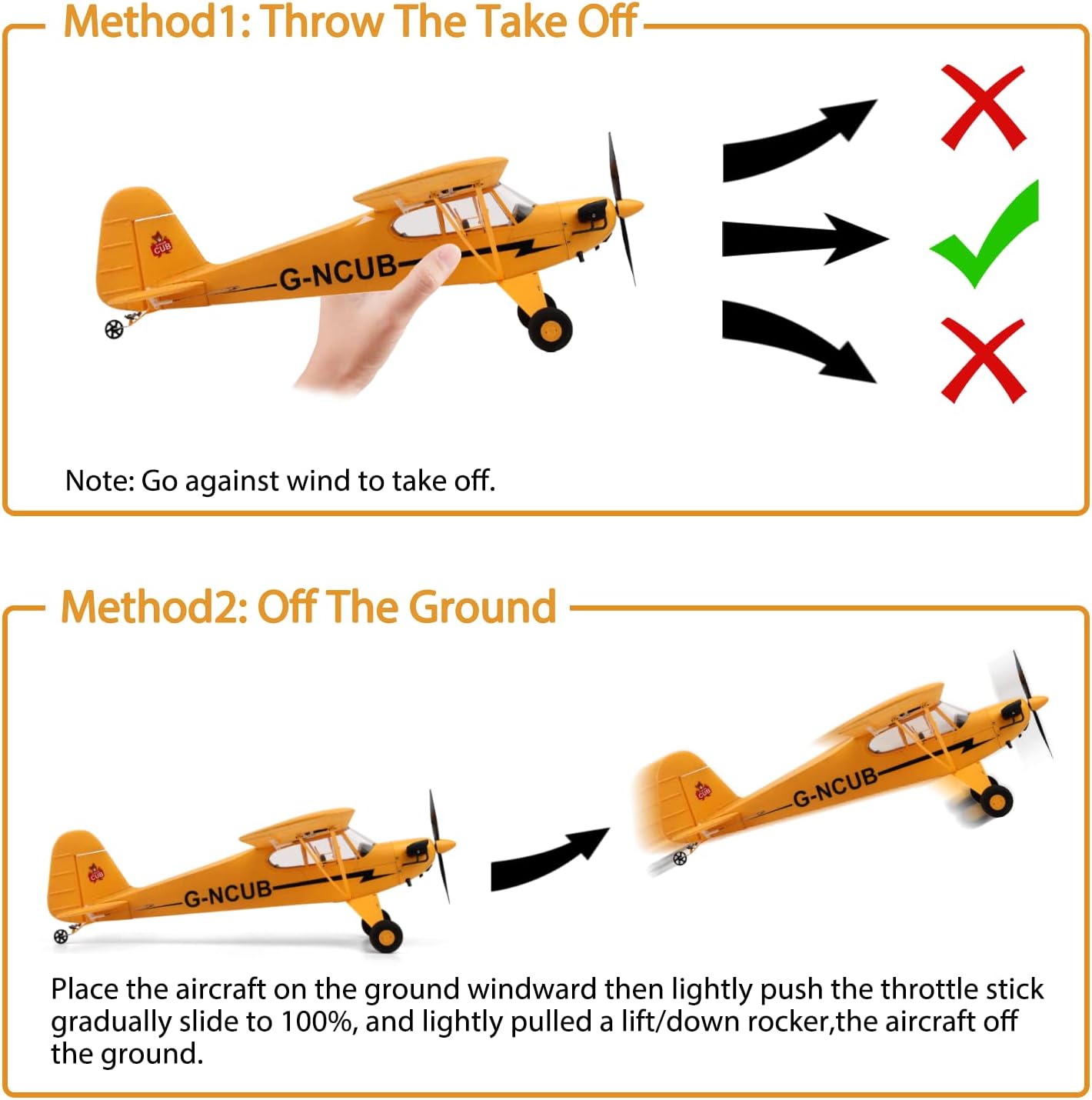 Method1: Throw The Take Off

CUB

G-NCUB

Note: Go against wind to take off.

Method2: Off The Ground

CUB

G-NCUB

CUB

G-NCUB

Place the aircraft on the ground windward then lightly push the throttle stick gradually slide to 100%, and lightly pulled a lift/down rocker,the aircraft off the ground.