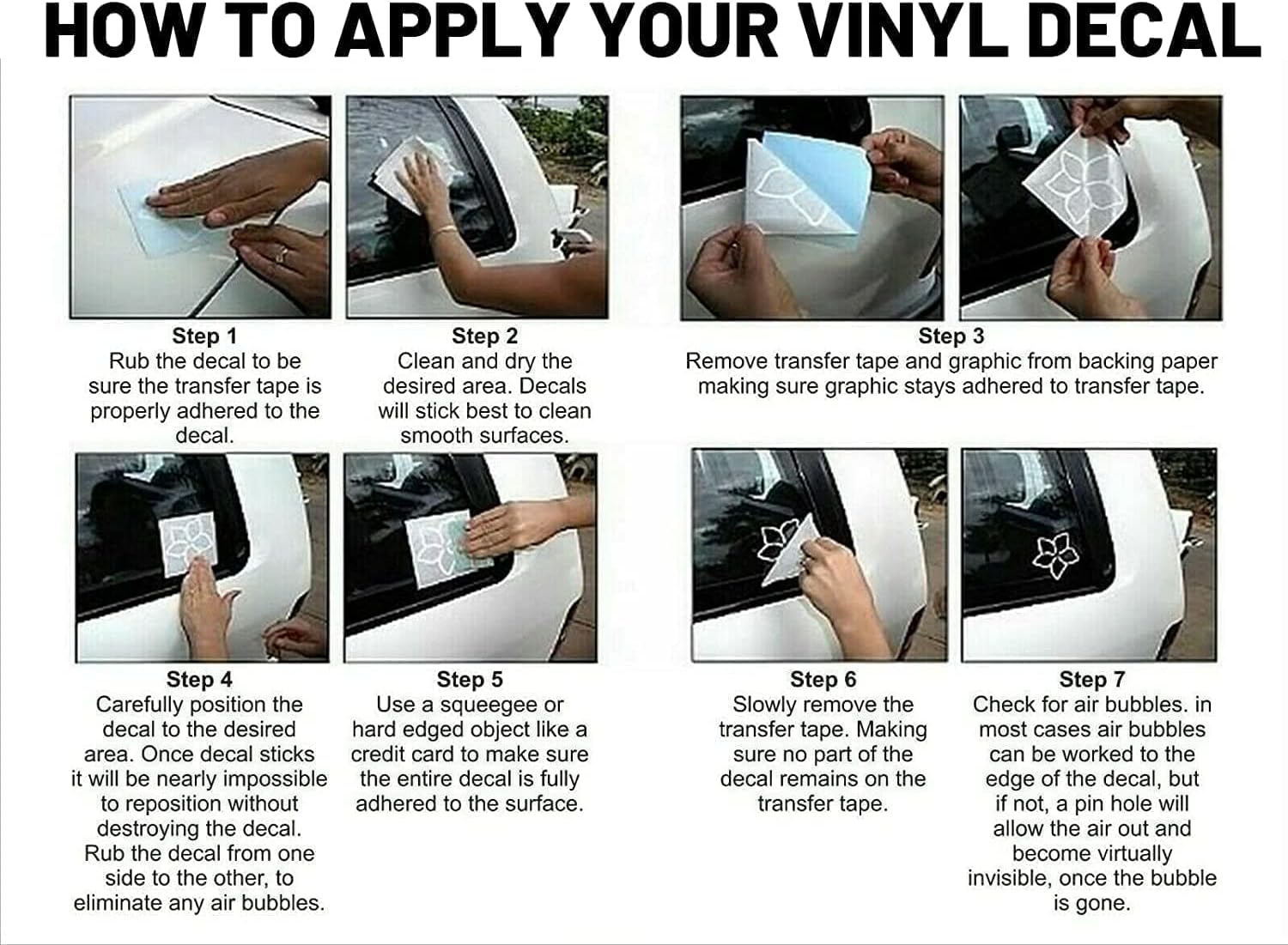 HOW TO APPLY YOUR VINYL DECAL

Step 1
Rub the decal to be sure the transfer tape is properly adhered to the decal.

Step 2
Clean and dry the desired area. Decals will stick best to clean smooth surfaces.

Step 3
Remove transfer tape and graphic from backing paper making sure graphic stays adhered to transfer tape.

Step 4
Carefully position the decal to the desired area. Once decal sticks it will be nearly impossible to reposition without destroying the decal. Rub the decal from one side to the other, to eliminate any air bubbles.

Step 5
Use a squeegee or hard edged object like a credit card to make sure the entire decal is fully adhered to the surface.

Step 6
Slowly remove the transfer tape. Making sure no part of the decal remains on the transfer tape.

Step 7
Check for air bubbles. in most cases air bubbles can be worked to the edge of the decal, but if not, a pin hole will allow the air out and become virtually invisible, once the bubble is gone.