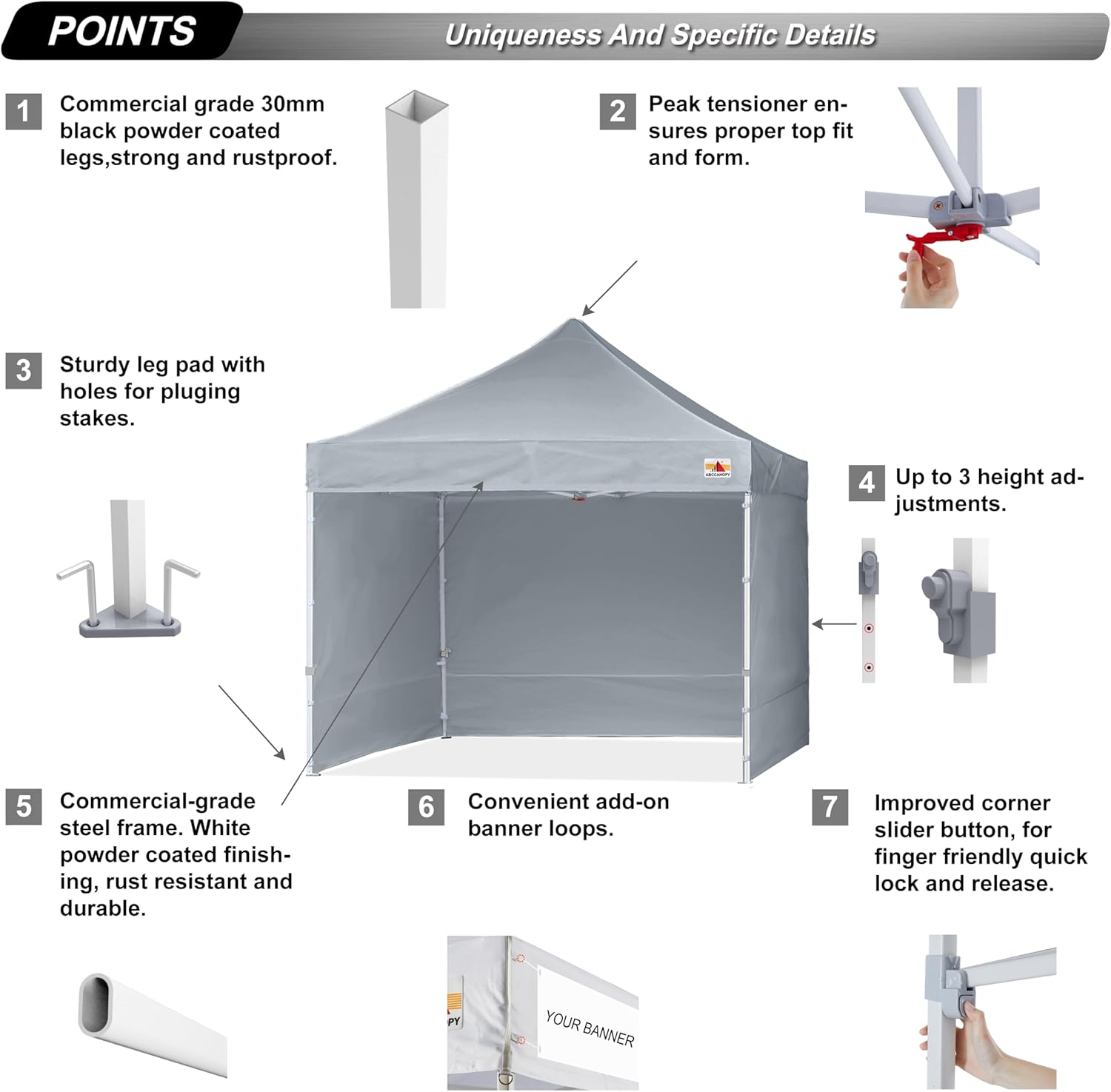 POINTS

Uniqueness And Specific Details

1 Commercial grade 30mm black powder coated legs,strong and rustproof.

2 Peak tensioner ensures proper top fit and form.

3 Sturdy leg pad with holes for pluging stakes.

ABCCANOPY

4 Up to 3 height adjustments.

5 Commercial-grade steel frame. White powder coated finishing, rust resistant and durable.

6 Convenient add-on banner loops.

7 Improved corner slider button, for finger friendly quick lock and release.

PY

YOUR BANNER