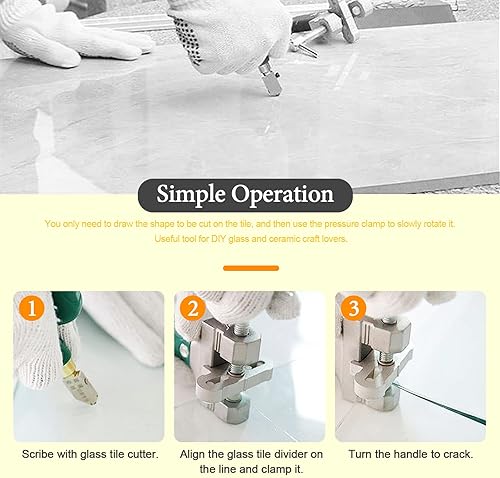 Simple Operation

You only need to draw the shape to be cut on the tile, and then use the pressure clamp to slowly rotate it. Useful tool for DIY glass and ceramic craft lovers.

1

Scribe with glass tile cutter.

2

Align the glass tile divider on the line and clamp it.

3

Turn the handle to crack.