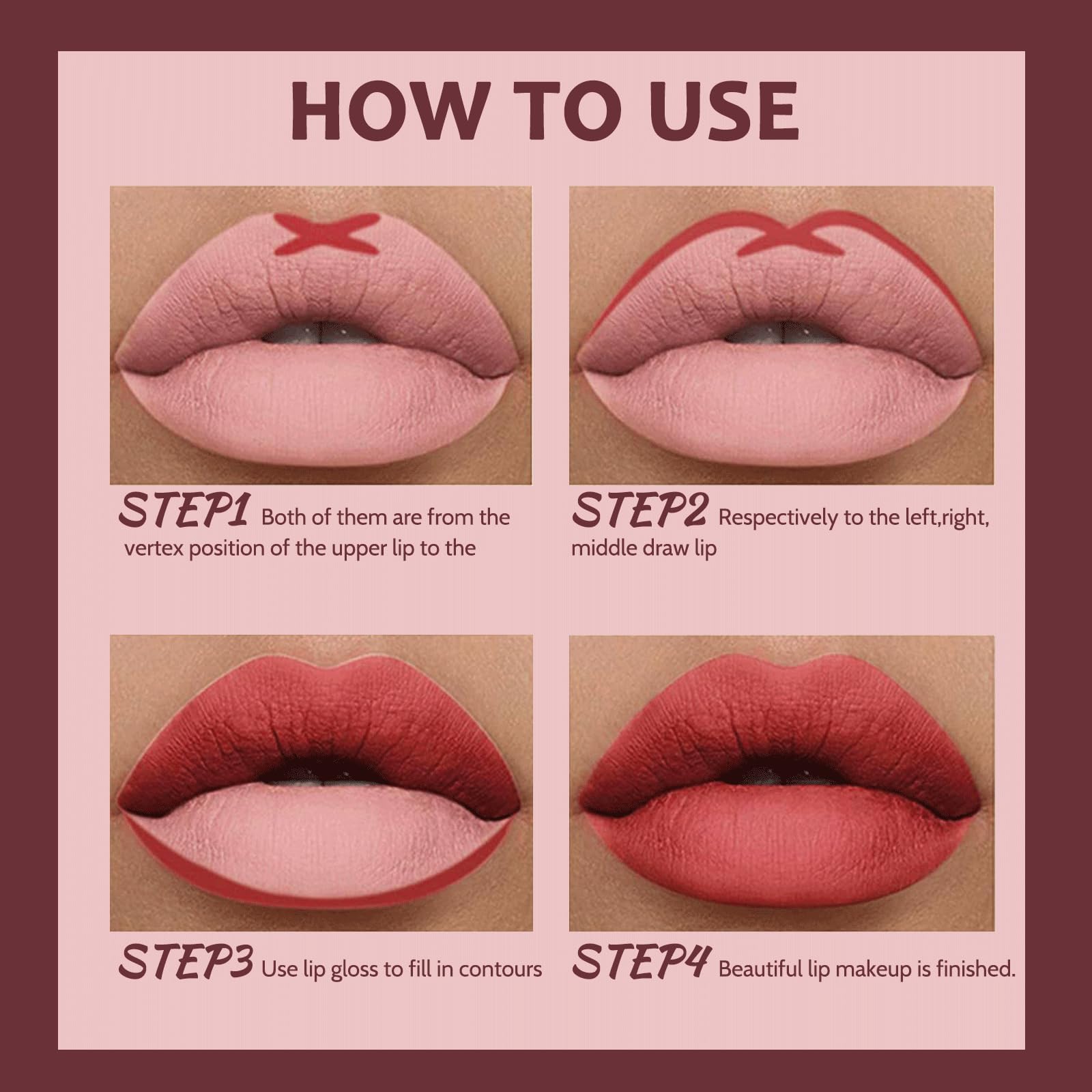 HOW TO USE

STEP1 Both of them are from the vertex position of the upper lip to the

STEP2 Respectively to the left,right, middle draw lip

STEP3 Use lip gloss to fill in contours

STEP4 Beautiful lip makeup is finished.