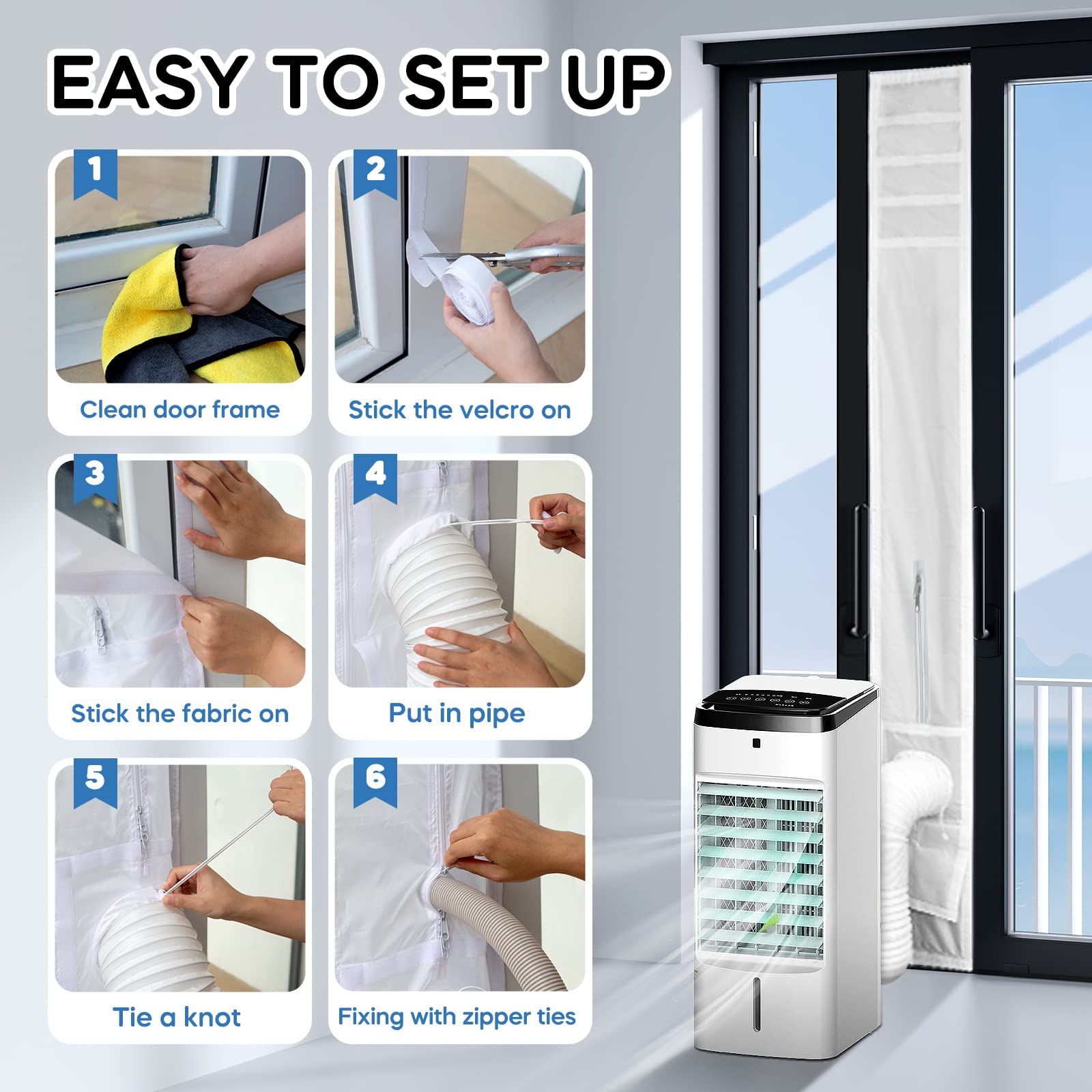 EASY TO SET UP

1
Clean door frame

2
Stick the velcro on

3
Stick the fabric on

4
Put in pipe

5
Tie a knot

6
Fixing with zipper ties