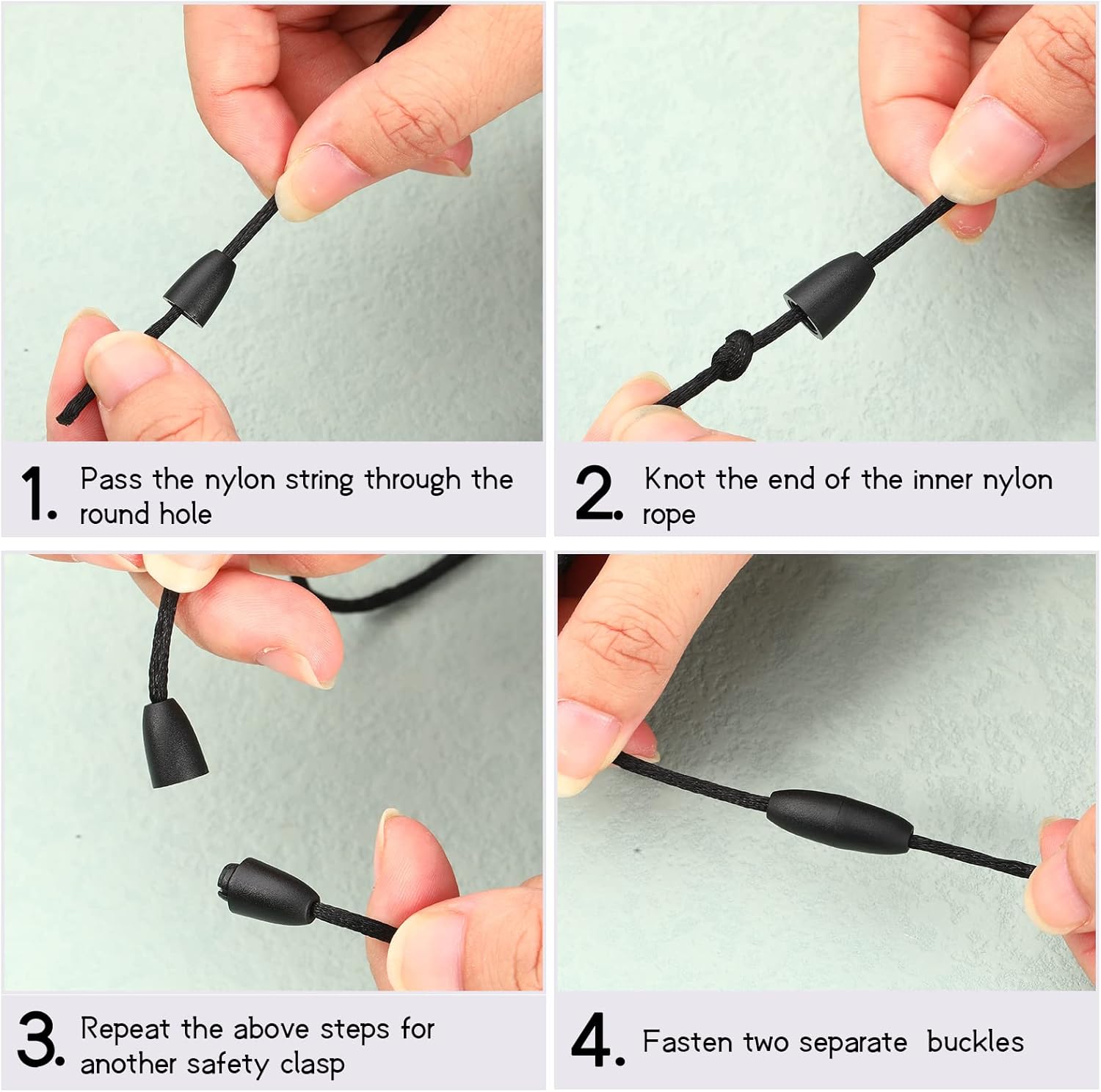 1. Pass the nylon string through the round hole

2. Knot the end of the inner nylon rope

3. Repeat the above steps for another safety clasp

4. Fasten two separate  buckles