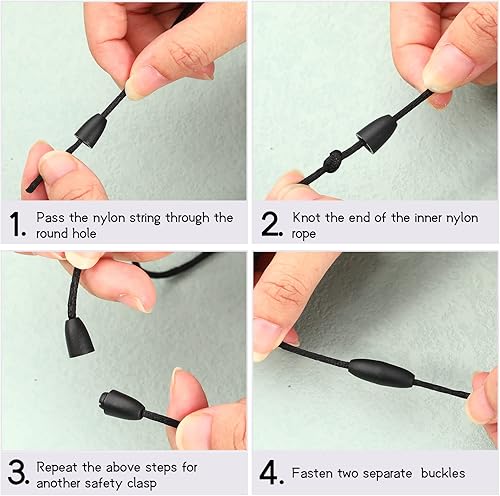 1. Pass the nylon string through the round hole

2. Knot the end of the inner nylon rope

3. Repeat the above steps for another safety clasp

4. Fasten two separate buckles