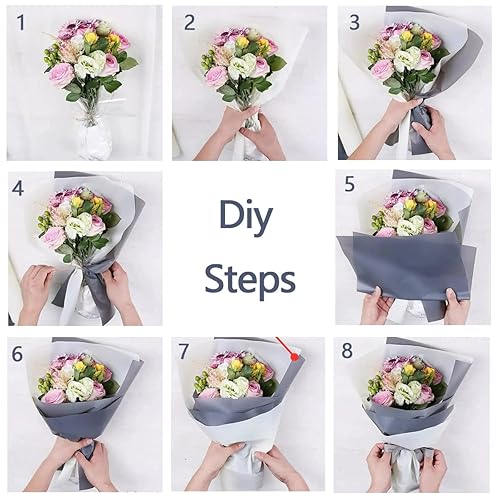 1
2
3
4
Diy Steps
5
6
7
8