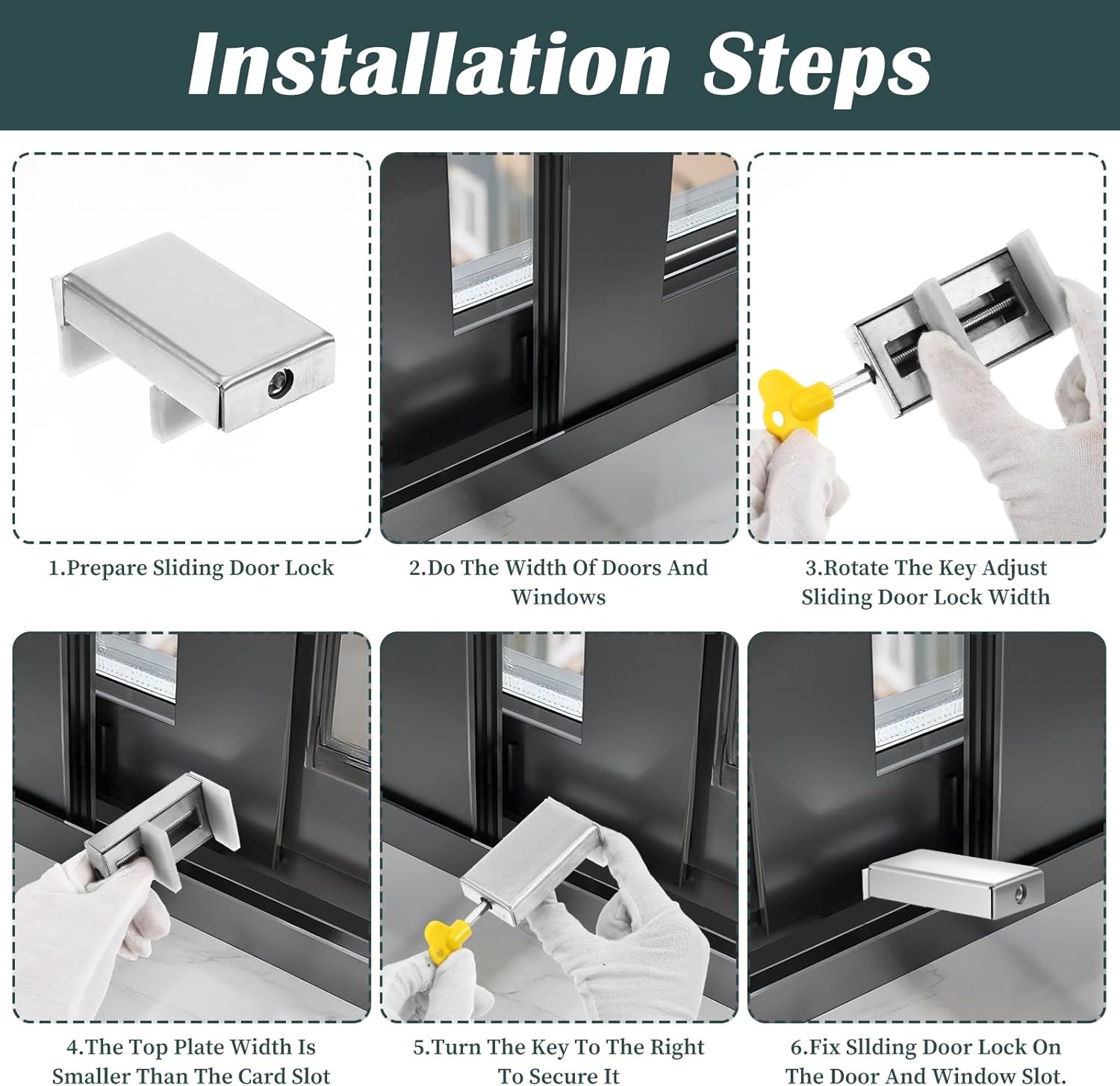 Installation Steps

1.Prepare Sliding Door Lock

2.Do The Width Of Doors And Windows

3.Rotate The Key Adjust Sliding Door Lock Width

4.The Top Plate Width Is Smaller Than The Card Slot

5.Turn The Key To The Right To Secure It

6.Fix Sllding Door Lock On The Door And Window Slot.