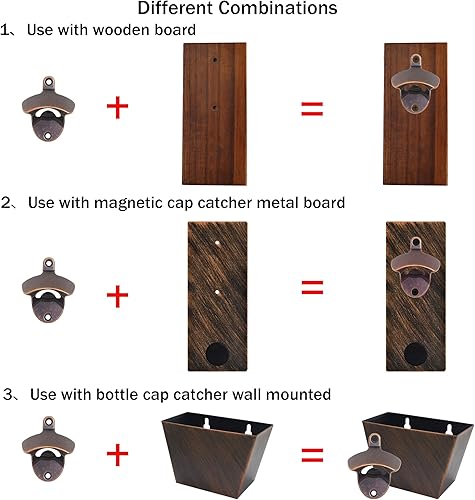 Different Combinations

1、 Use with wooden board

+ =

2、 Use with magnetic cap catcher metal board

+ =

3、 Use with bottle cap catcher wall mounted

+ =