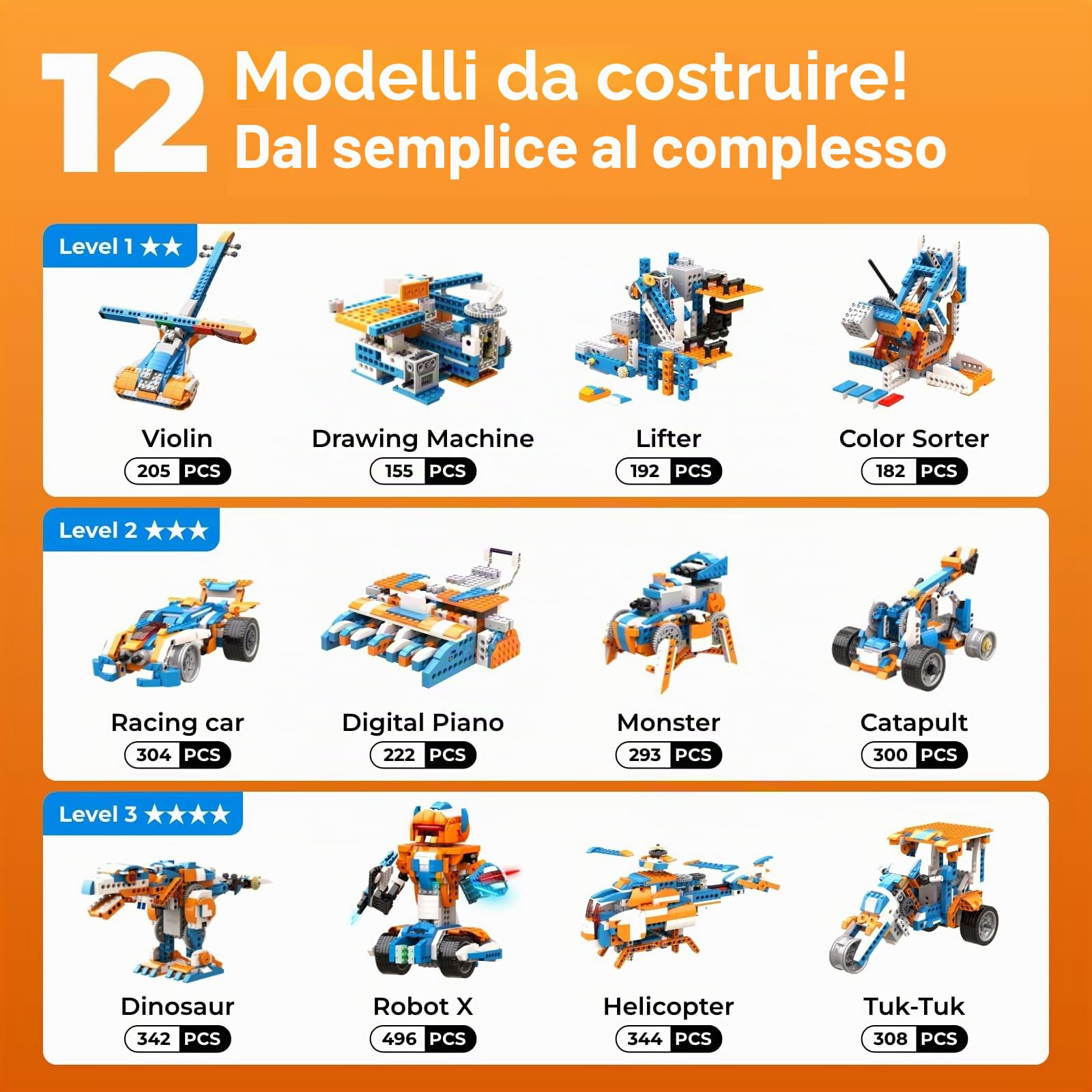 12 Modelli da costruire!
Dal semplice al complesso

Level 1 ★★

Violin
205 PCS

Drawing Machine
155 PCS

Lifter
192 PCS

Color Sorter
182 PCS

Level 2 ★★★

Racing car
304 PCS

Digital Piano
222 PCS

Monster
293 PCS

Catapult
300 PCS

Level 3 ★★★★

Dinosaur
342 PCS

Robot X
496 PCS

Helicopter
344 PCS

Tuk-Tuk
308 PCS