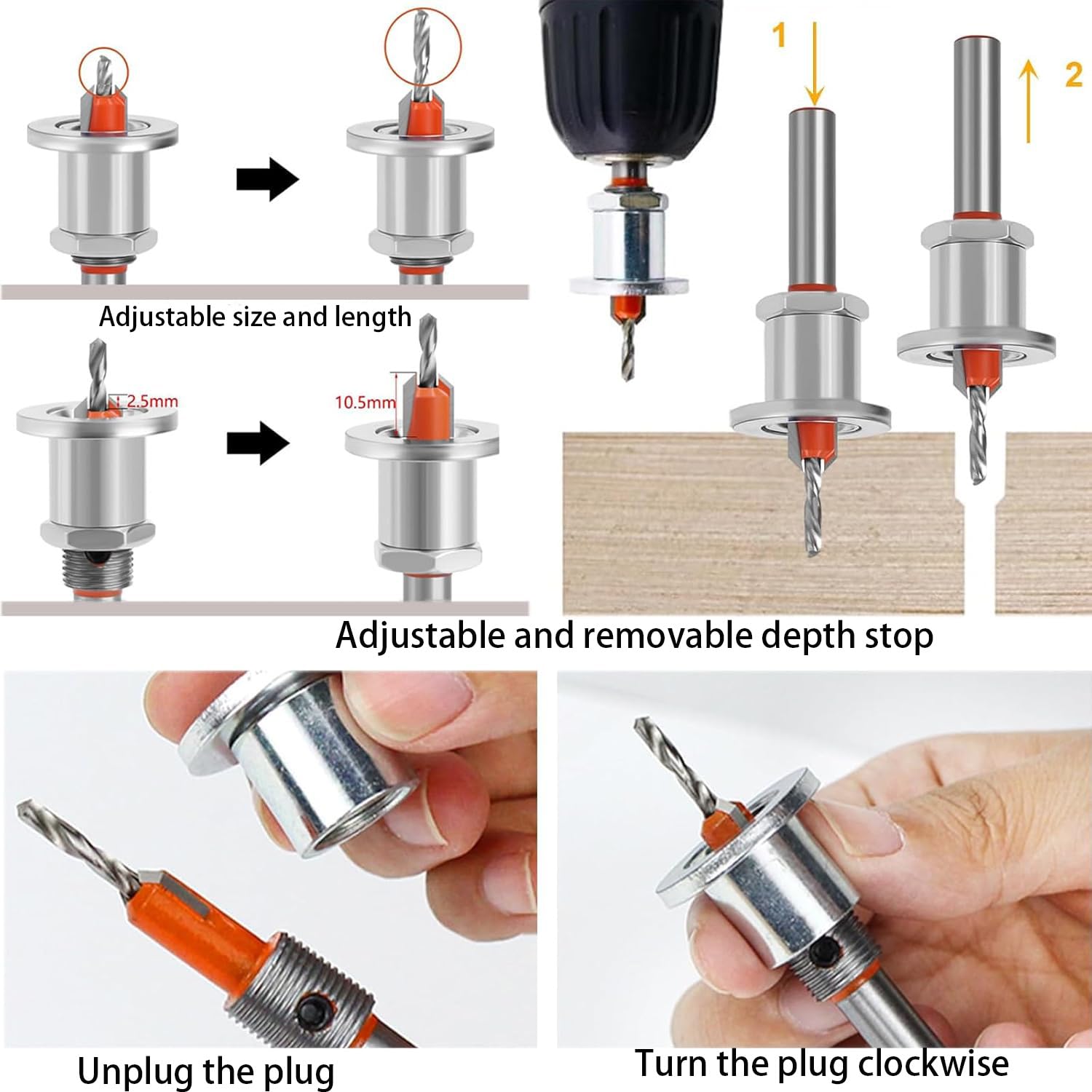 1

2

Adjustable size and length

2.5mm

10.5mm

Adjustable and removable depth stop

Unplug the plug

Turn the plug clockwise