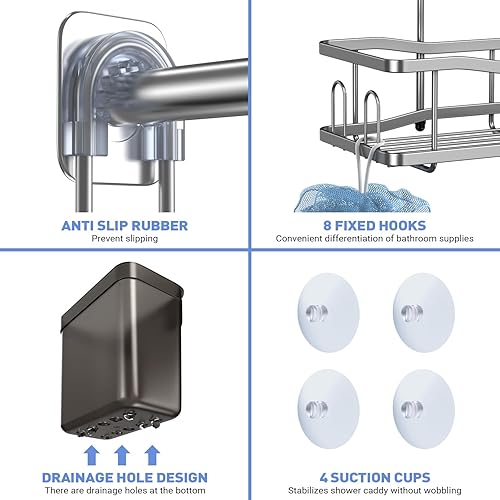 ANTI SLIP RUBBER
Prevent slipping

8 FIXED HOOKS
Convenient differentiation of bathroom supplies

DRAINAGE HOLE DESIGN
There are drainage holes at the bottom

4 SUCTION CUPS
Stabilizes shower caddy without wobbling