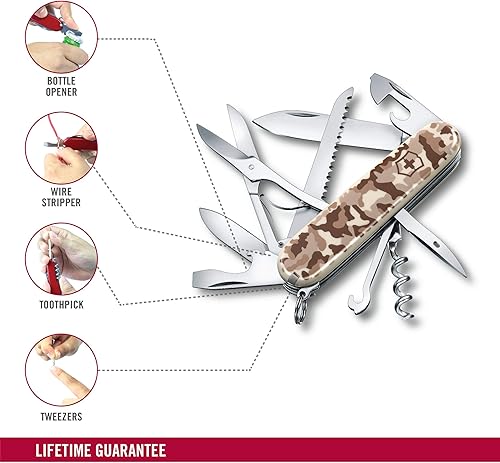 BOTTLE OPENER

WIRE STRIPPER

TOOTHPICK

TWEEZERS

LIFETIME GUARANTEE