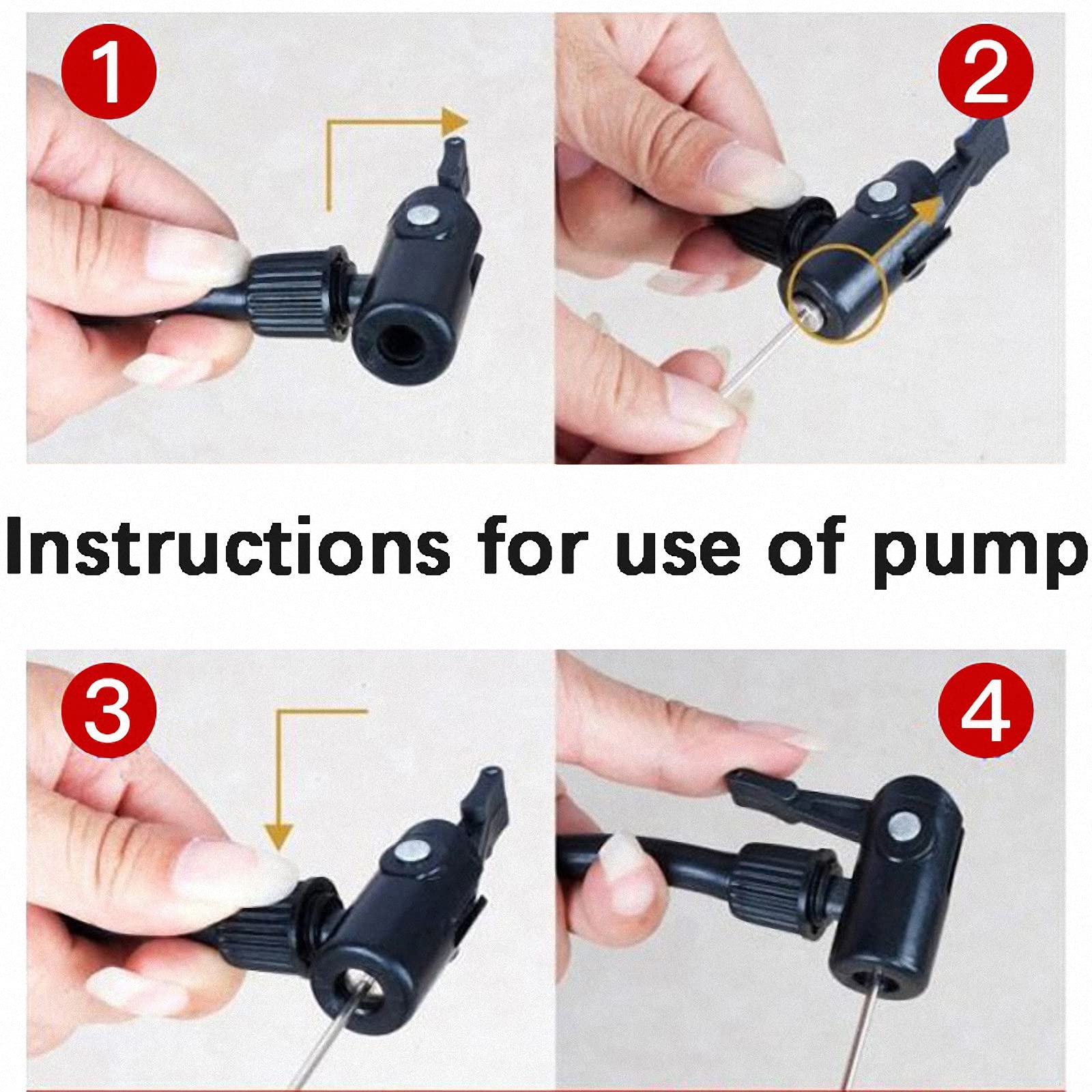 1

2

Instructions for use of pump

3

4