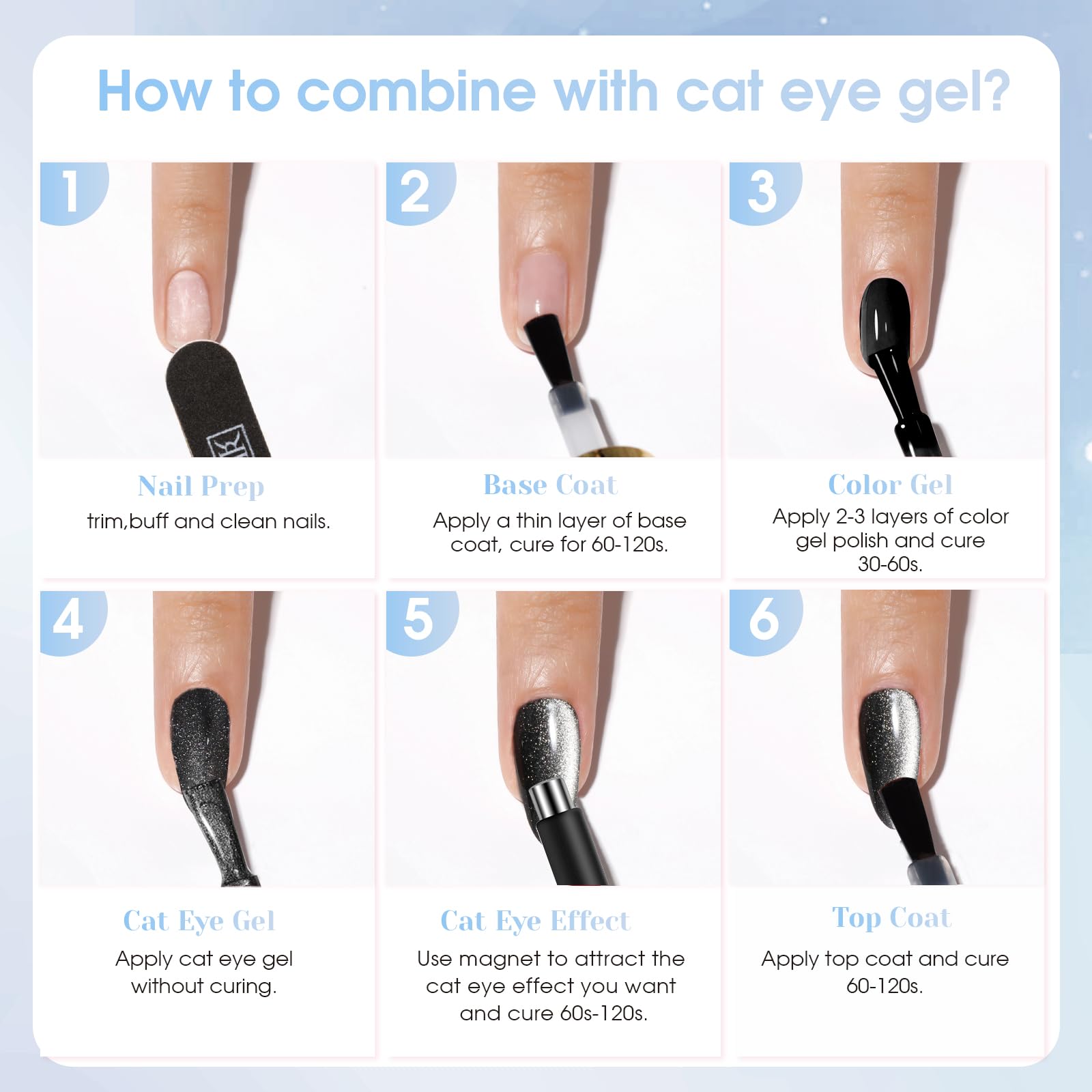 How to combine with cat eye gel?

1

Nail Prep
trim,buff and clean nails.

2

Base Coat
Apply a thin layer of base coat, cure for 60-120s.

3

Color Gel
Apply 2-3 layers of color gel polish and cure 30-60s.

4

Cat Eye Gel
Apply cat eye gel without curing.

5

Cat Eye Effect
Use magnet to attract the cat eye effect you want and cure 60s-120s.

6

Top Coat
Apply top coat and cure 60-120s.