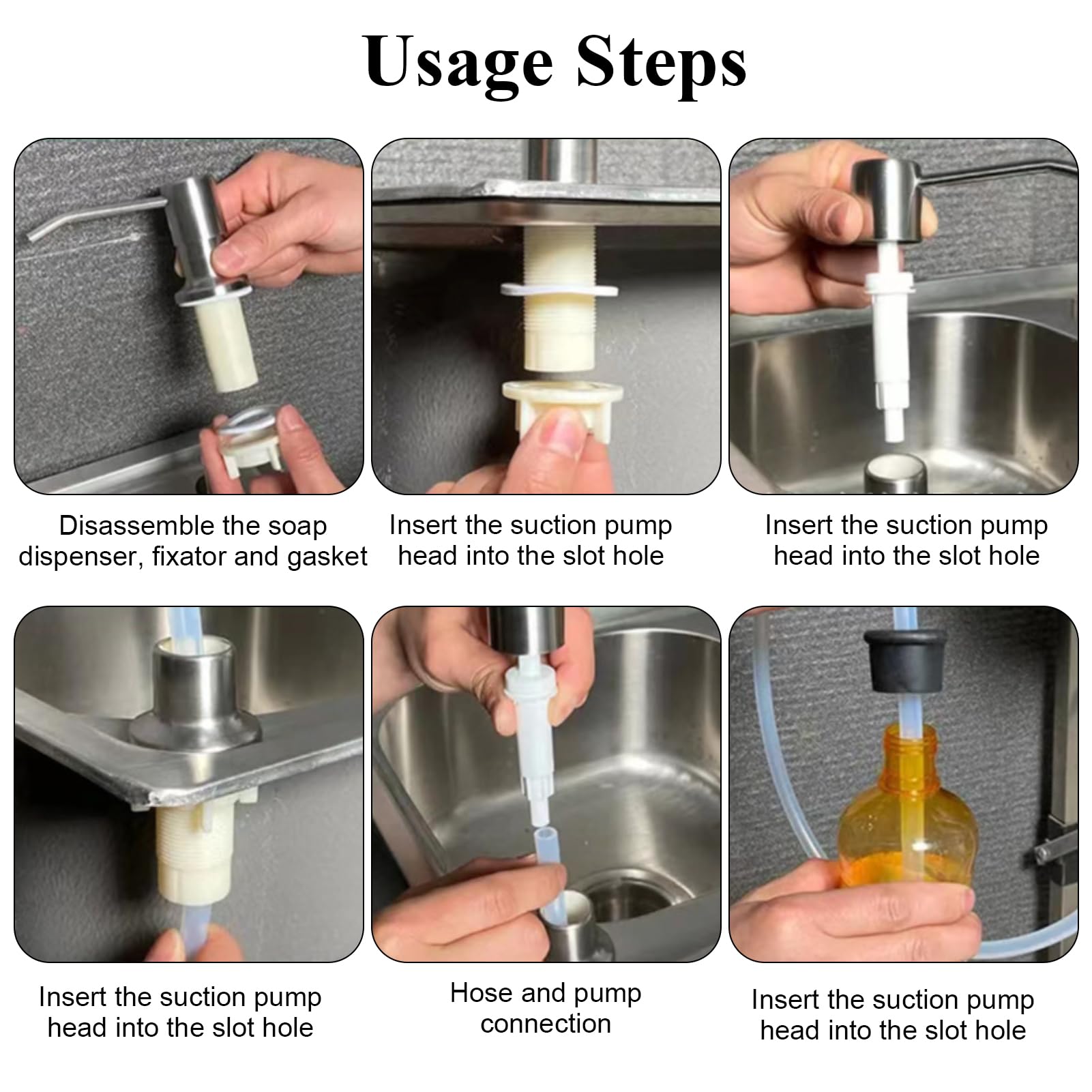 Usage Steps

Disassemble the soap dispenser, fixator and gasket

Insert the suction pump head into the slot hole

Insert the suction pump head into the slot hole

Insert the suction pump head into the slot hole

Hose and pump connection

Insert the suction pump head into the slot hole