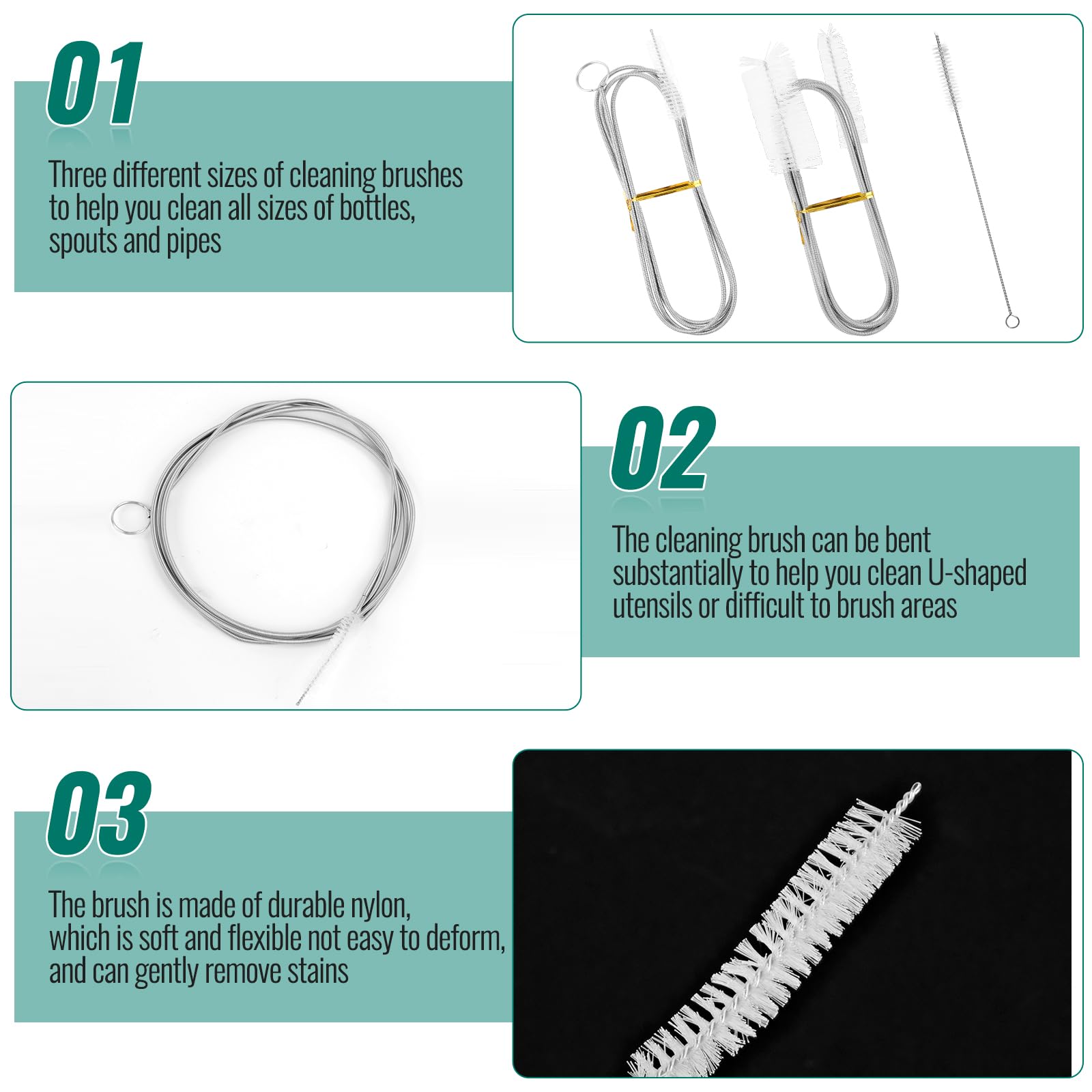 01

Three different sizes of cleaning brushes to help you clean all sizes of bottles, spouts and pipes

02

The cleaning brush can be bent substantially to help you clean U-shaped utensils or difficult to brush areas

03

The brush is made of durable nylon, which is soft and flexible not easy to deform, and can gently remove stains