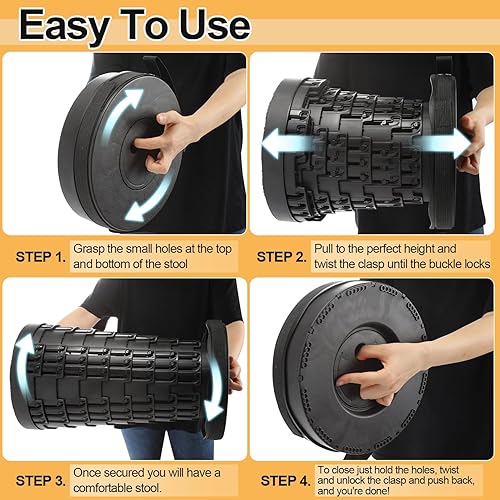 Easy To Use

STEP 1. Grasp the small holes at the top and bottom of the stool

STEP 2. Pull to the perfect height and twist the clasp until the buckle locks

STEP 3. Once secured you will have a comfortable stool.

STEP 4. To close just hold the holes, twist and unlock the clasp and push back, and you're done!