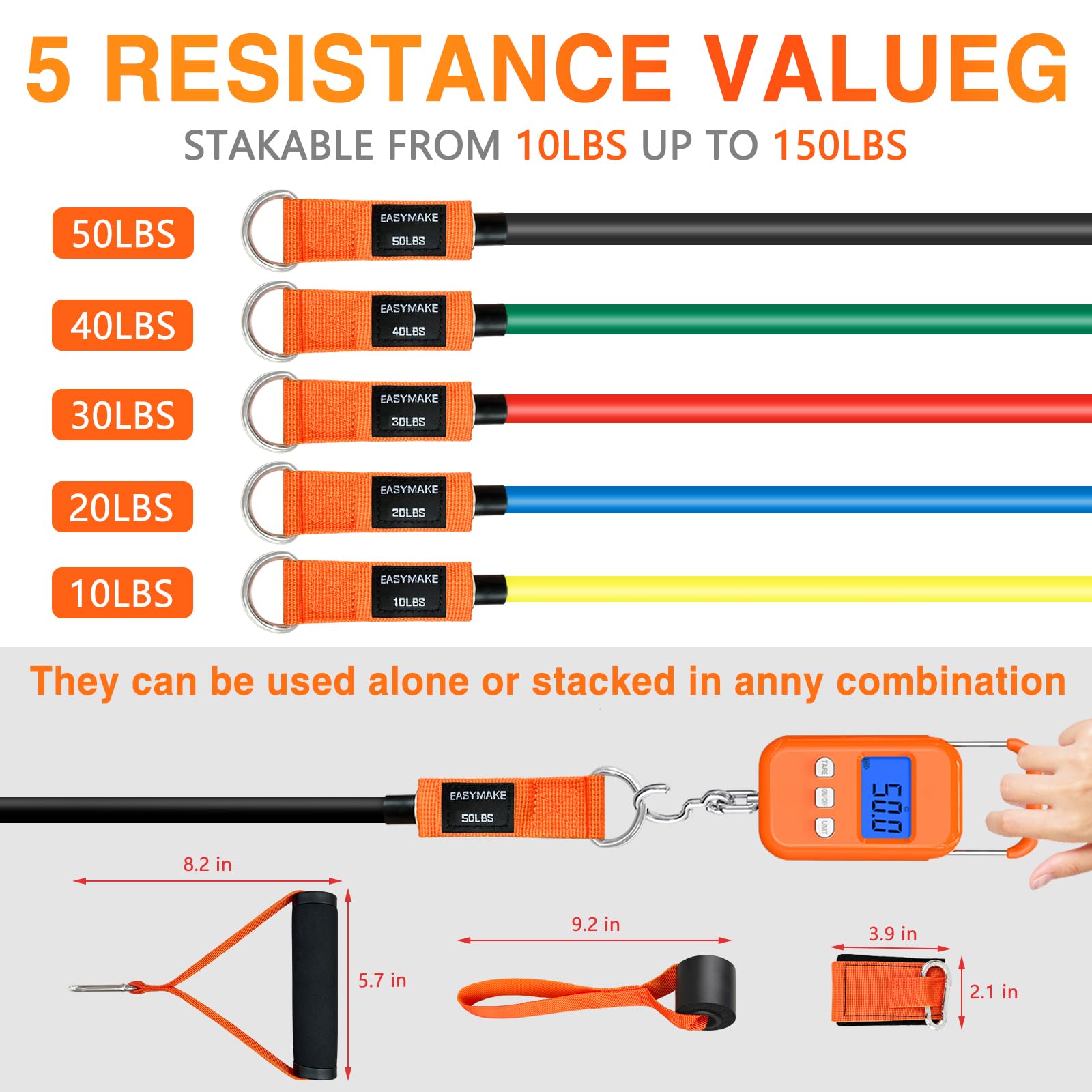 5 RESISTANCE VALUEG

STAKABLE FROM 10LBS UP TO 150LBS

50LBS
EASYMAKE
50LBS

40LBS
EASYMAKE
40LBS

30LBS
EASYMAKE
30LBS

20LBS
EASYMAKE
20LBS

10LBS
EASYMAKE
10LBS

They can be used alone or stacked in anny combination

EASYMAKE
50LBS

TARE
ON/OFF
UNIT
50.0

8.2 in
5.7 in
9.2 in
3.9 in
2.1 in