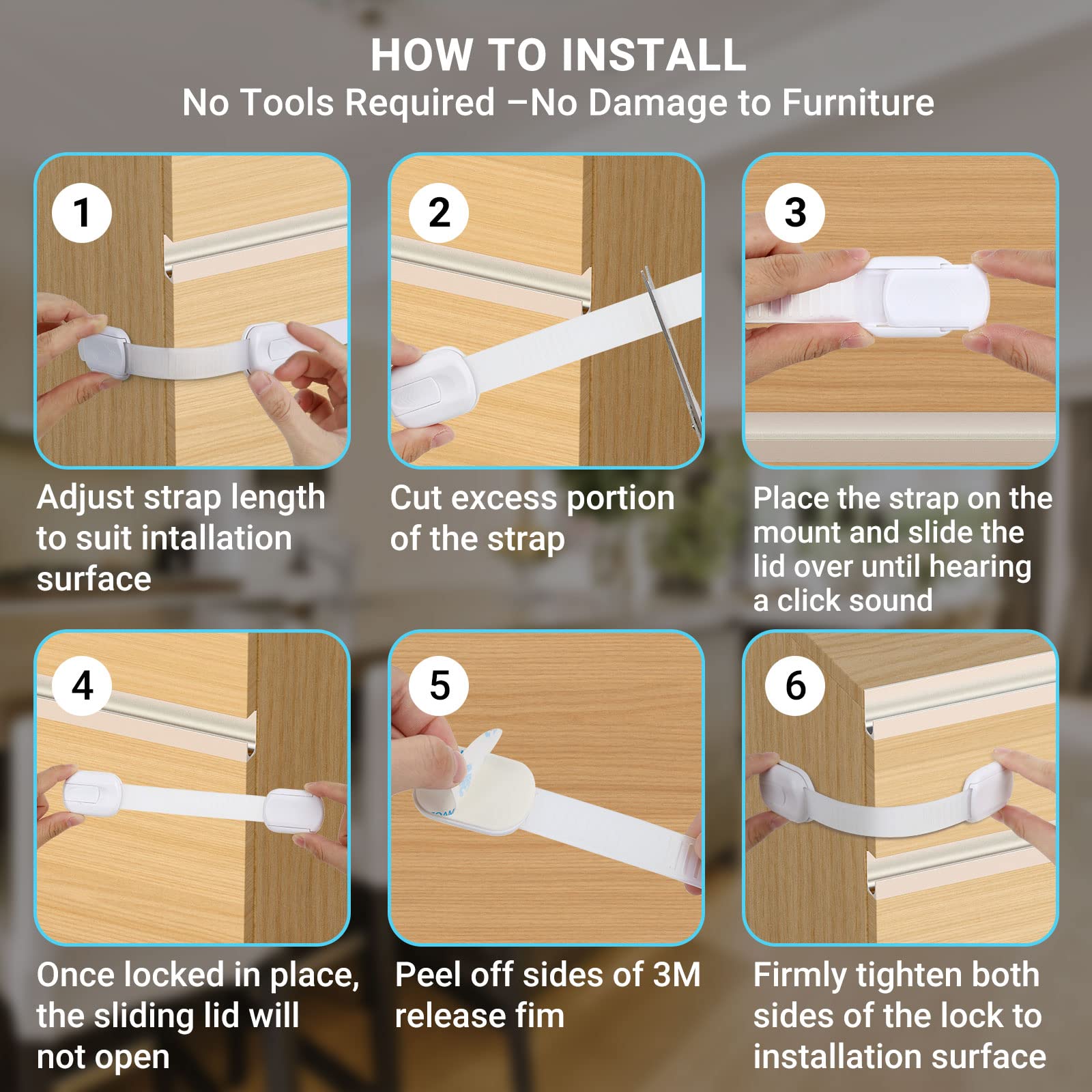 HOW TO INSTALL
No Tools Required –No Damage to Furniture

1
Adjust strap length to suit intallation surface

2
Cut excess portion of the strap

3
Place the strap on the mount and slide the lid over until hearing a click sound

4
Once locked in place, the sliding lid will not open

5
Peel off sides of 3M release fim

6
Firmly tighten both sides of the lock to installation surface