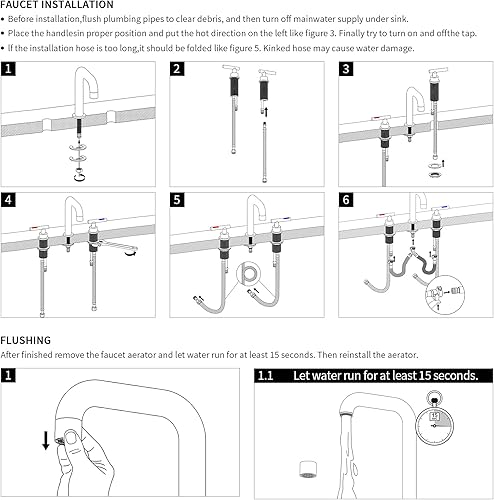 FAUCET INSTALLATION

• Before installation,flush plumbing pipes to clear debris, and then turn off mainwater supply under sink.
• Place the handlesin proper position and put the hot direction on the left like figure 3. Finally try to turn on and offthe tap.
• If the installation hose is too long,it should be folded like figure 5. Kinked hose may cause water damage.

1

2

3

4

5

6

FLUSHING
After finished remove the faucet aerator and let water run for at least 15 seconds. Then reinstall the aerator.

1

1.1 Let water run for at least 15 seconds.

15