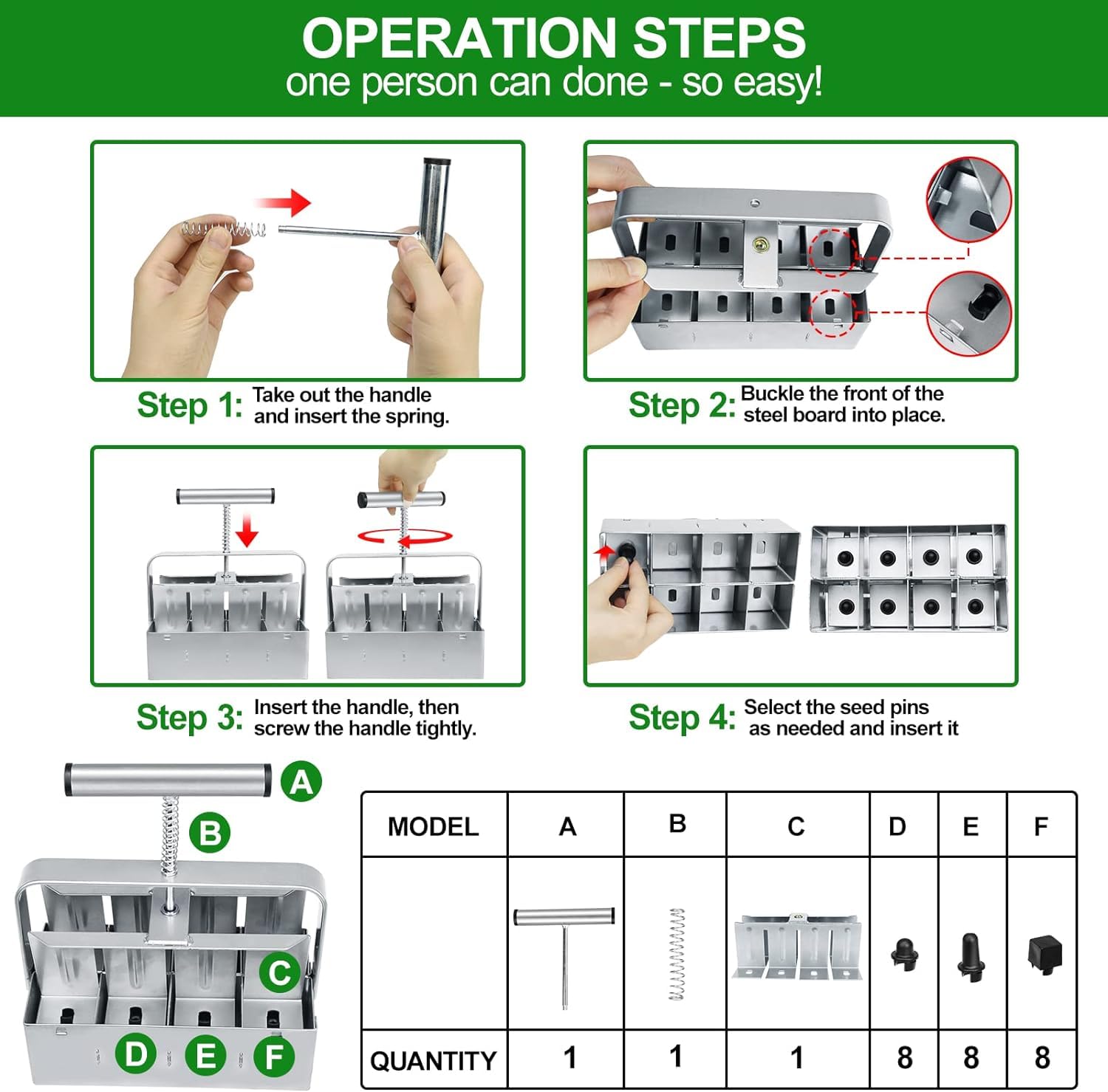 OPERATION STEPS
one person can done - so easy!

Step 1: Take out the handle and insert the spring.

Step 2: Buckle the front of the steel board into place.

Step 3: Insert the handle, then screw the handle tightly.

Step 4: Select the seed pins as needed and insert it

A
B
C
D
E
F

| MODEL | A | B | C | D | E | F |
|---|---|---|---|---|---|---|
| | | | | | | |
| QUANTITY | 1 | 1 | 1 | 8 | 8 | 8 |