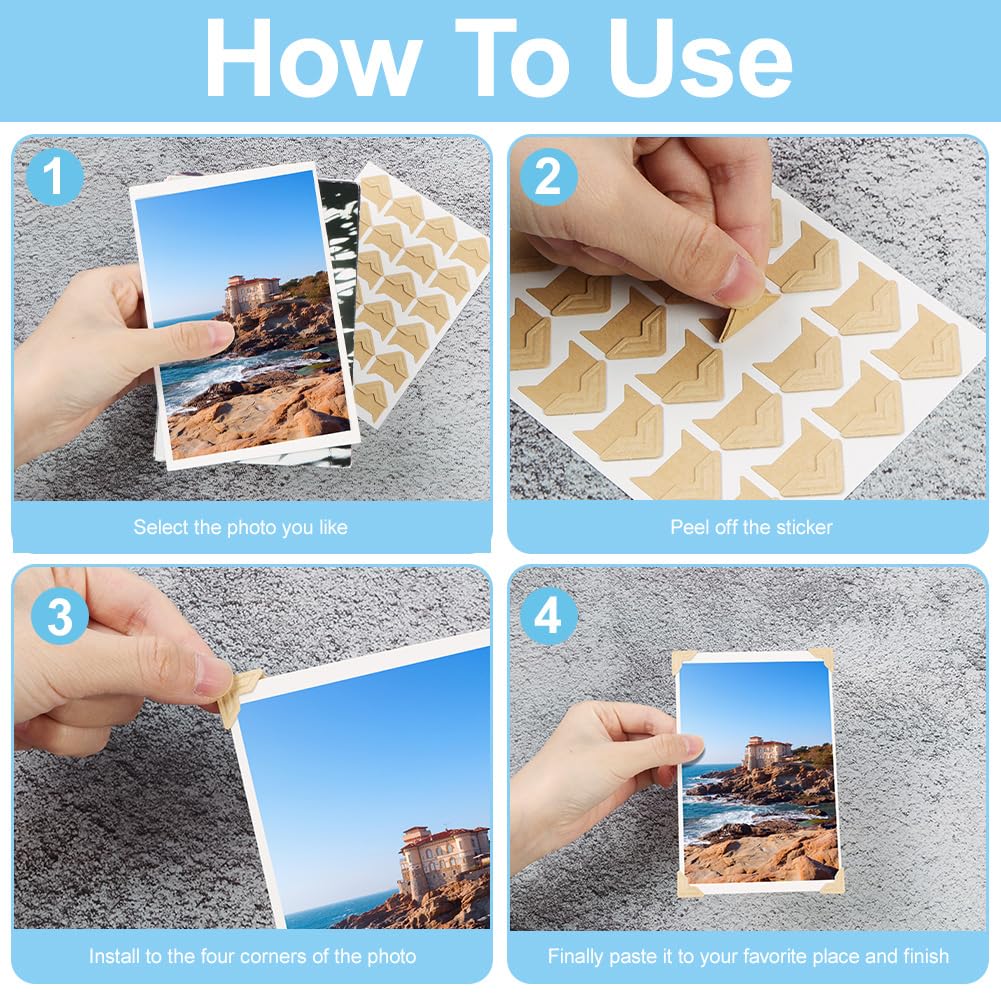 How To Use

1

Select the photo you like

2

Peel off the sticker

3

Install to the four corners of the photo

4

Finally paste it to your favorite place and finish