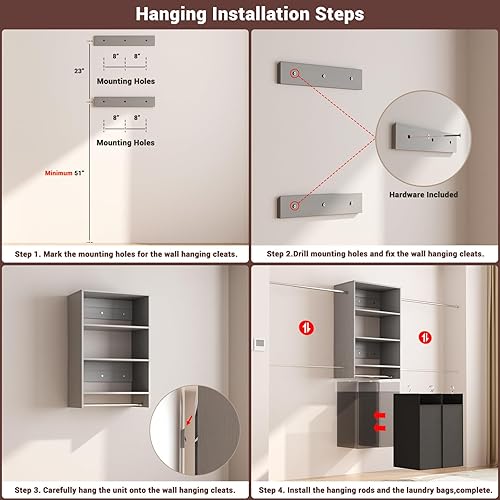 Hanging Installation Steps

23"

8" 8"

Mounting Holes

8" 8"

Mounting Holes

Minimum 51"

Step 1. Mark the mounting holes for the wall hanging cleats.

Hardware Included

Step 2.Drill mounting holes and fix the wall hanging cleats.

Step 3. Carefully hang the unit onto the wall hanging cleats.

Step 4. Install the hanging rods and the laundry bags,complete.