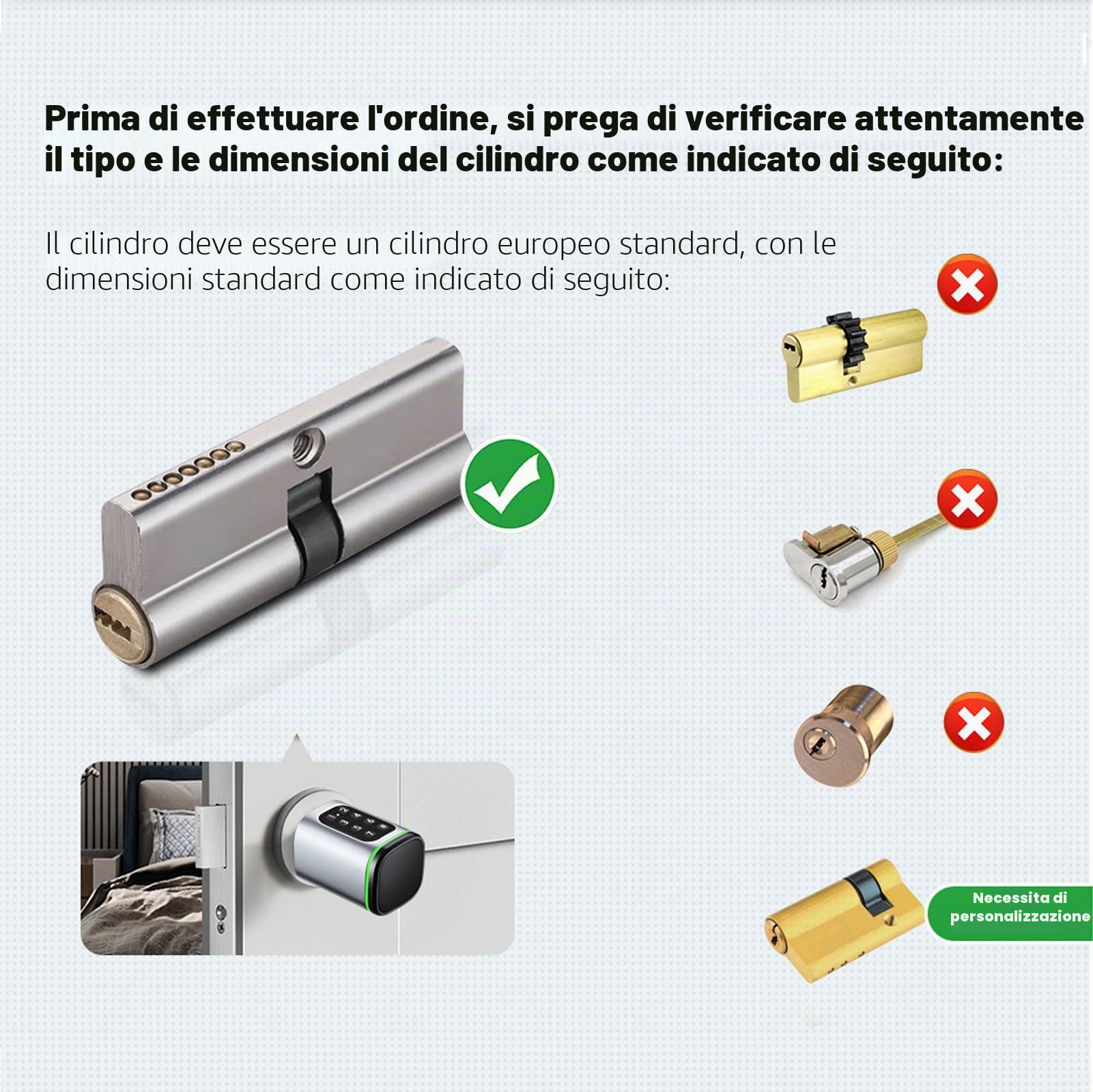 Prima di effettuare l'ordine, si prega di verificare attentamente il tipo e le dimensioni del cilindro come indicato di seguito:

Il cilindro deve essere un cilindro europeo standard, con le dimensioni standard come indicato di seguito:

Necessita di personalizzazione