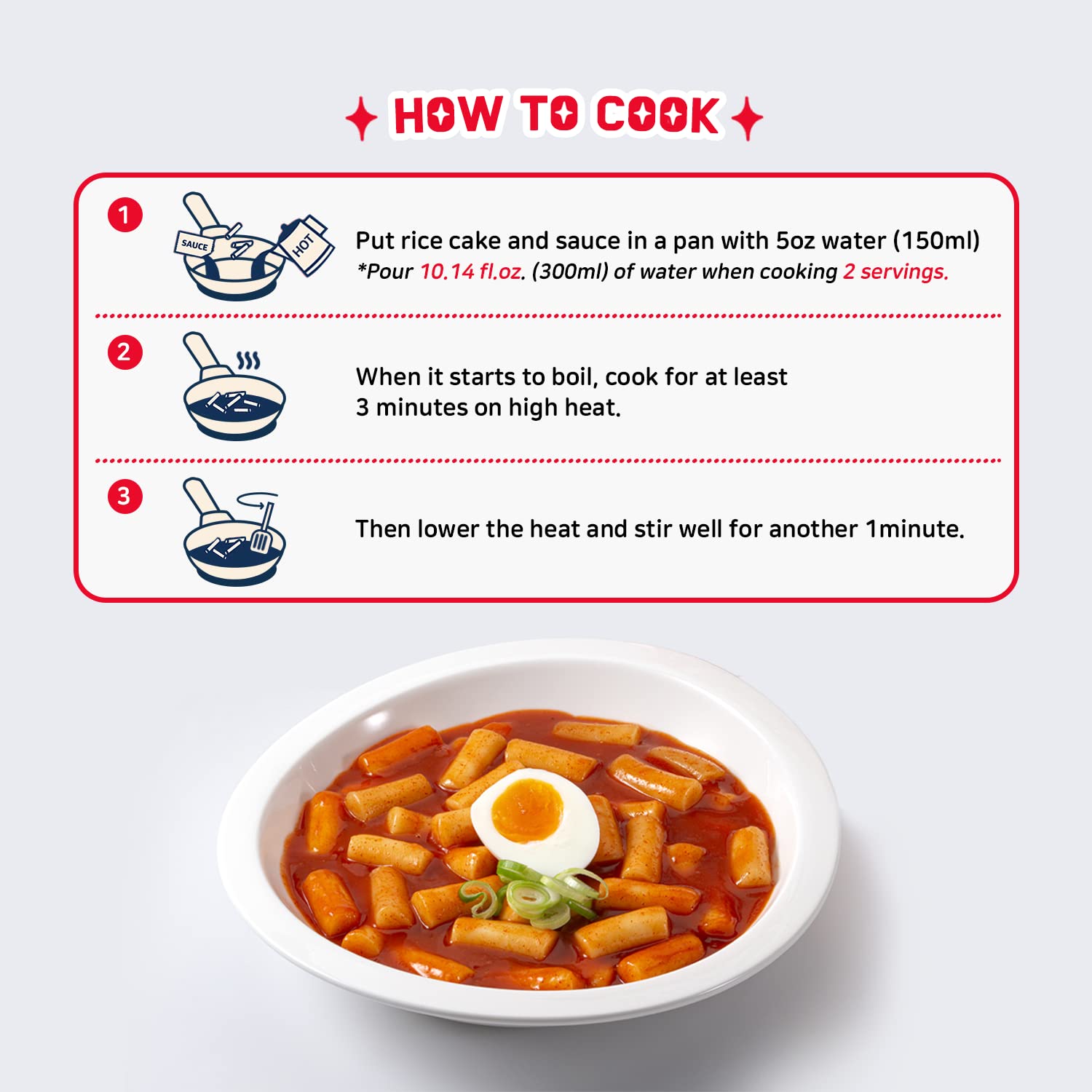 HOW TO COOK

1

SAUCE

HOT

Put rice cake and sauce in a pan with 5oz water (150ml)
*Pour 10.14 fl.oz. (300ml) of water when cooking 2 servings.

2

When it starts to boil, cook for at least 3 minutes on high heat.

3

Then lower the heat and stir well for another 1minute.