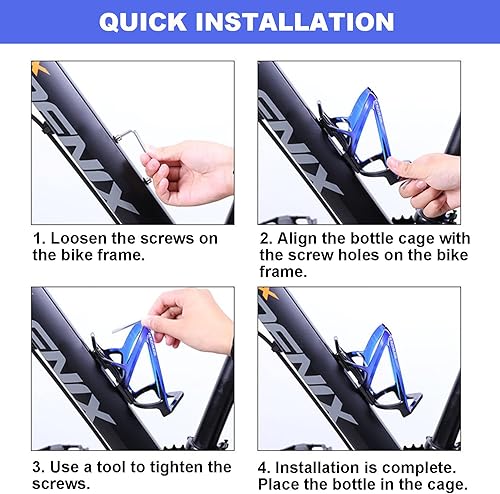 QUICK INSTALLATION

1. Loosen the screws on the bike frame.

2. Align the bottle cage with the screw holes on the bike frame.

3. Use a tool to tighten the screws.

4. Installation is complete. Place the bottle in the cage.