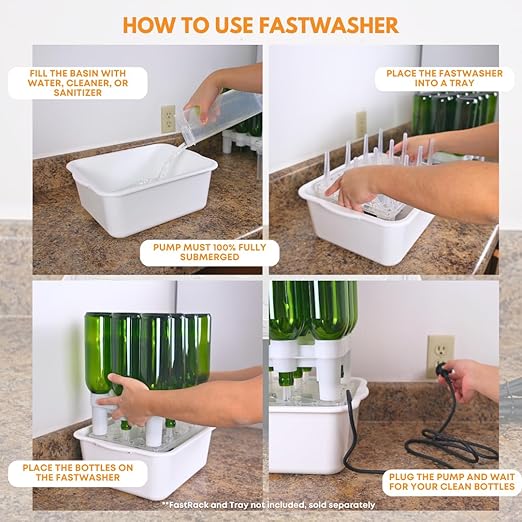 HOW TO USE FASTWASHER

FILL THE BASIN WITH WATER, CLEANER, OR SANITIZER

PLACE THE FASTWASHER INTO A TRAY

PUMP MUST 100% FULLY SUBMERGED

PLACE THE BOTTLES ON THE FASTWASHER

PLUG THE PUMP AND WAIT FOR YOUR CLEAN BOTTLES

**FastRack and Tray not included, sold separately