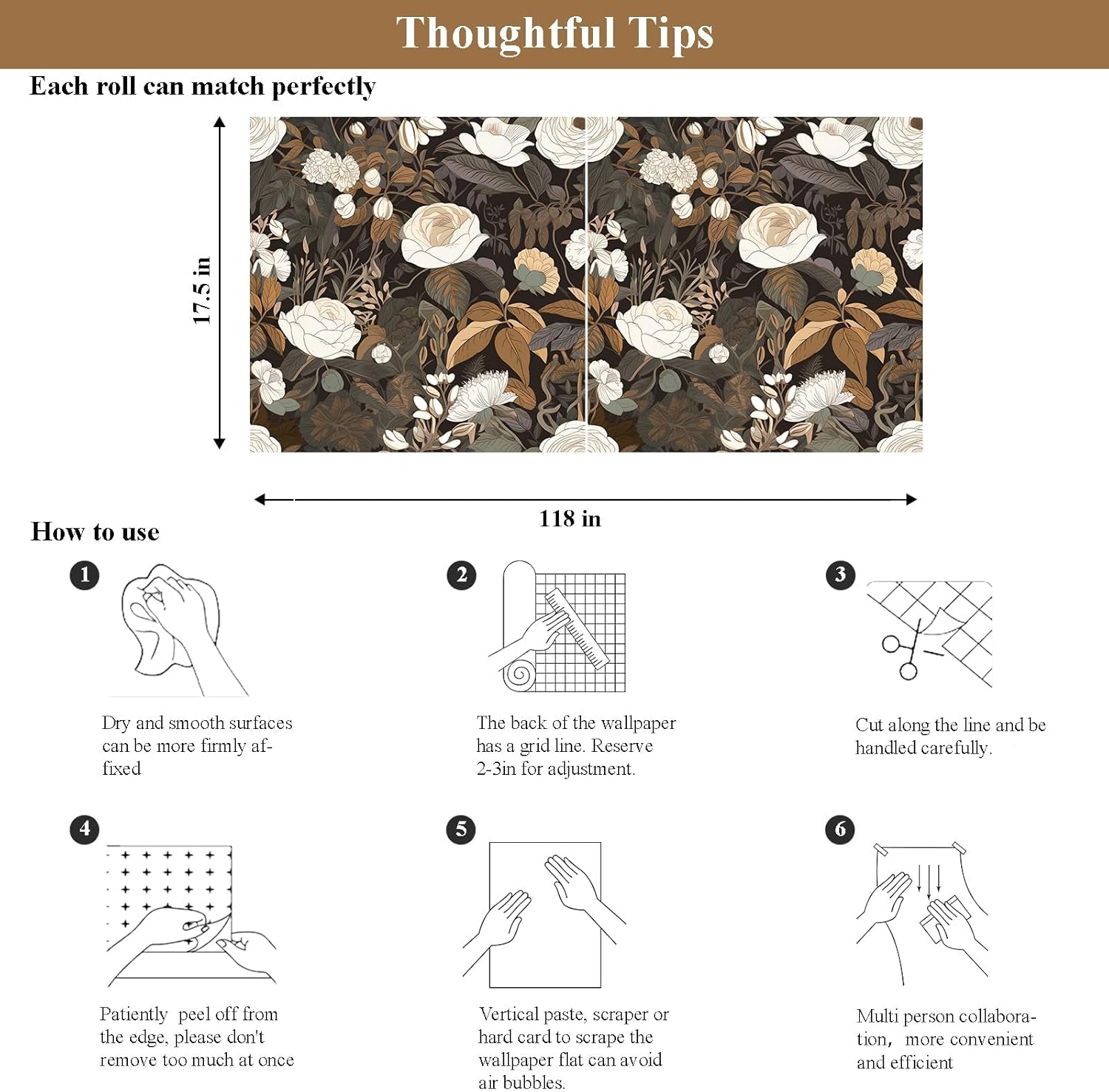 Thoughtful Tips

Each roll can match perfectly

17.5 in

118 in

How to use

1

Dry and smooth surfaces can be more firmly affixed

2

The back of the wallpaper has a grid line. Reserve 2-3in for adjustment.

3

Cut along the line and be handled carefully.

4

Patiently peel off from the edge, please don't remove too much at once

5

Vertical paste, scraper or hard card to scrape the wallpaper flat can avoid air bubbles.

6

Multi person collaboration, more convenient and efficient