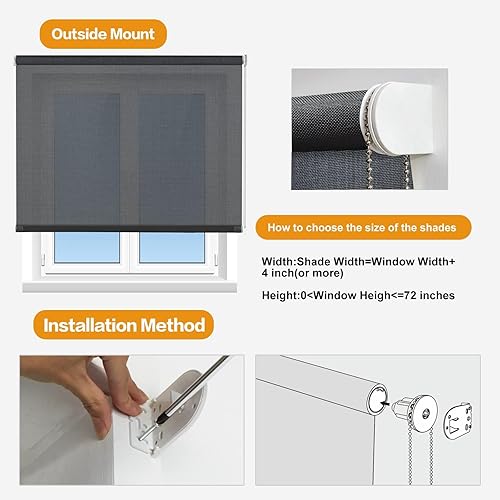 Outside Mount

How to choose the size of the shades

Width:Shade Width=Window Width+ 4 inch(or more)

Height:0<Window Heigh<=72 inches

Installation Method