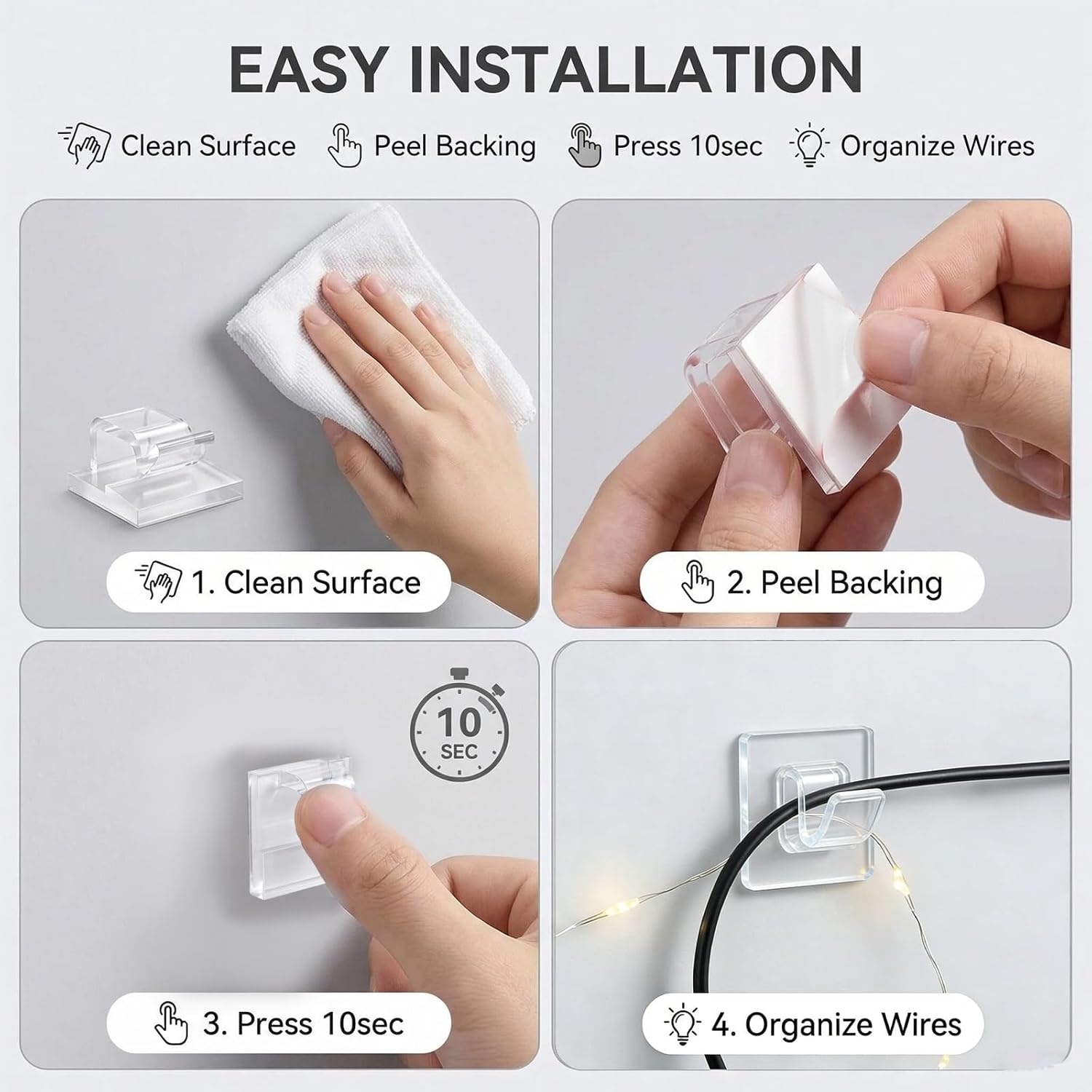 EASY INSTALLATION

Clean Surface Peel Backing Press 10sec Organize Wires

1. Clean Surface

2. Peel Backing

10 SEC

3. Press 10sec

4. Organize Wires