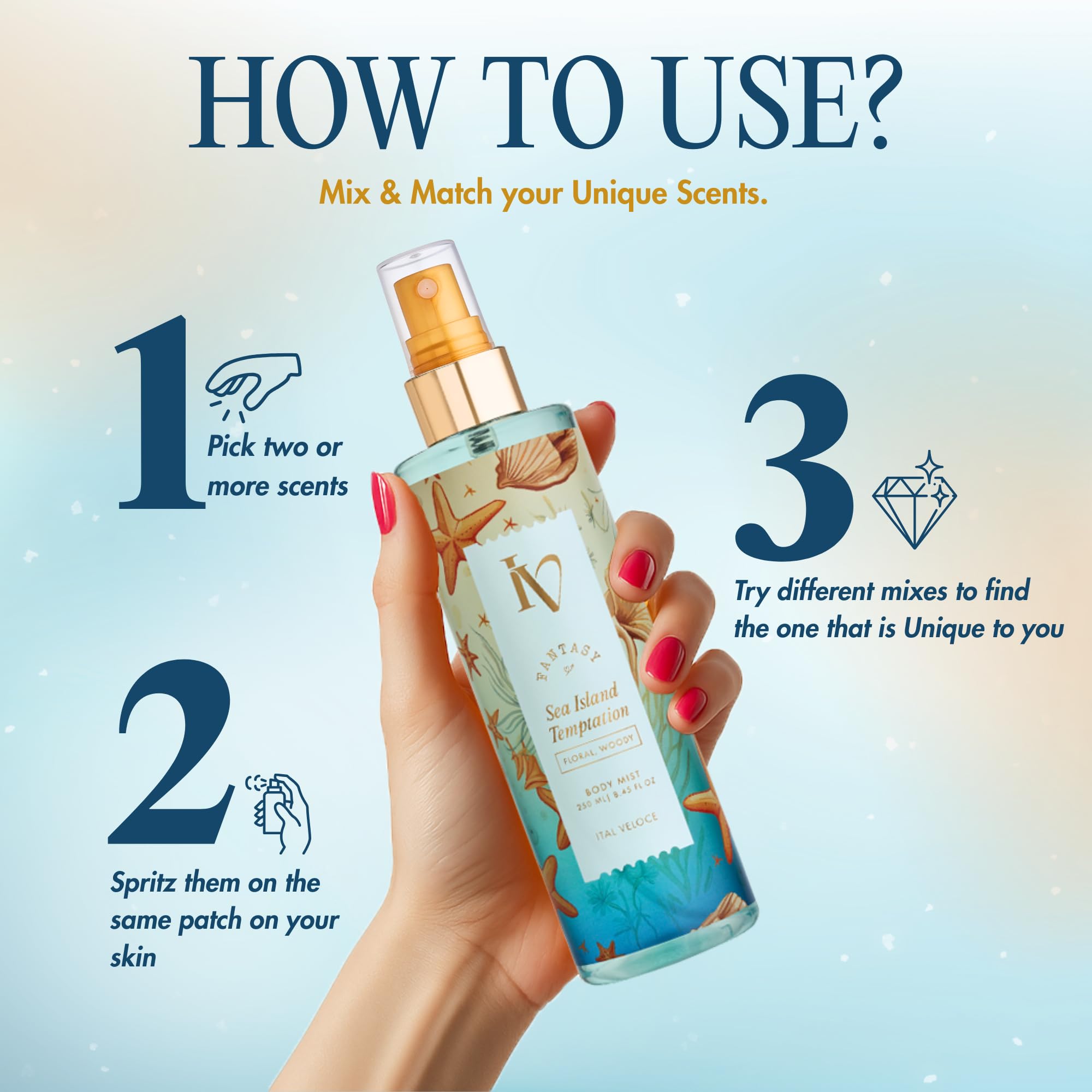 HOW TO USE?

Mix & Match your Unique Scents.

1

Pick two or more scents

2

Spritz them on the same patch on your skin

3

Try different mixes to find the one that is Unique to you

IV

FANTASY

Sea Island Temptation

FLORAL, WOODY

BODY MIST
250 ML | 8.45 FL OZ

ITAL VELOCE