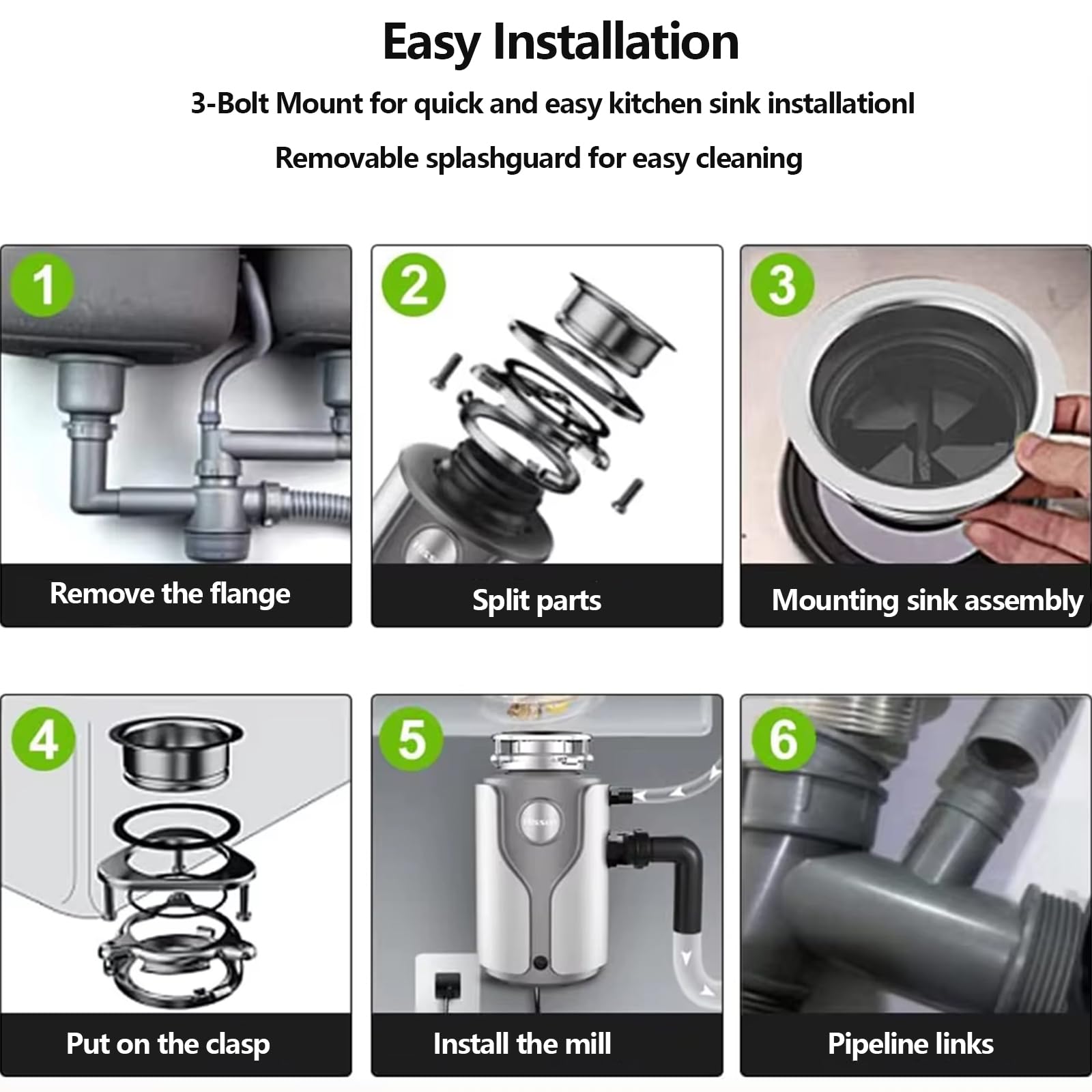 Easy Installation

3-Bolt Mount for quick and easy kitchen sink installationl

Removable splashguard for easy cleaning

1

Remove the flange

2

Split parts

3

Mounting sink assembly

4

Put on the clasp

5

Install the mill

6

Pipeline links