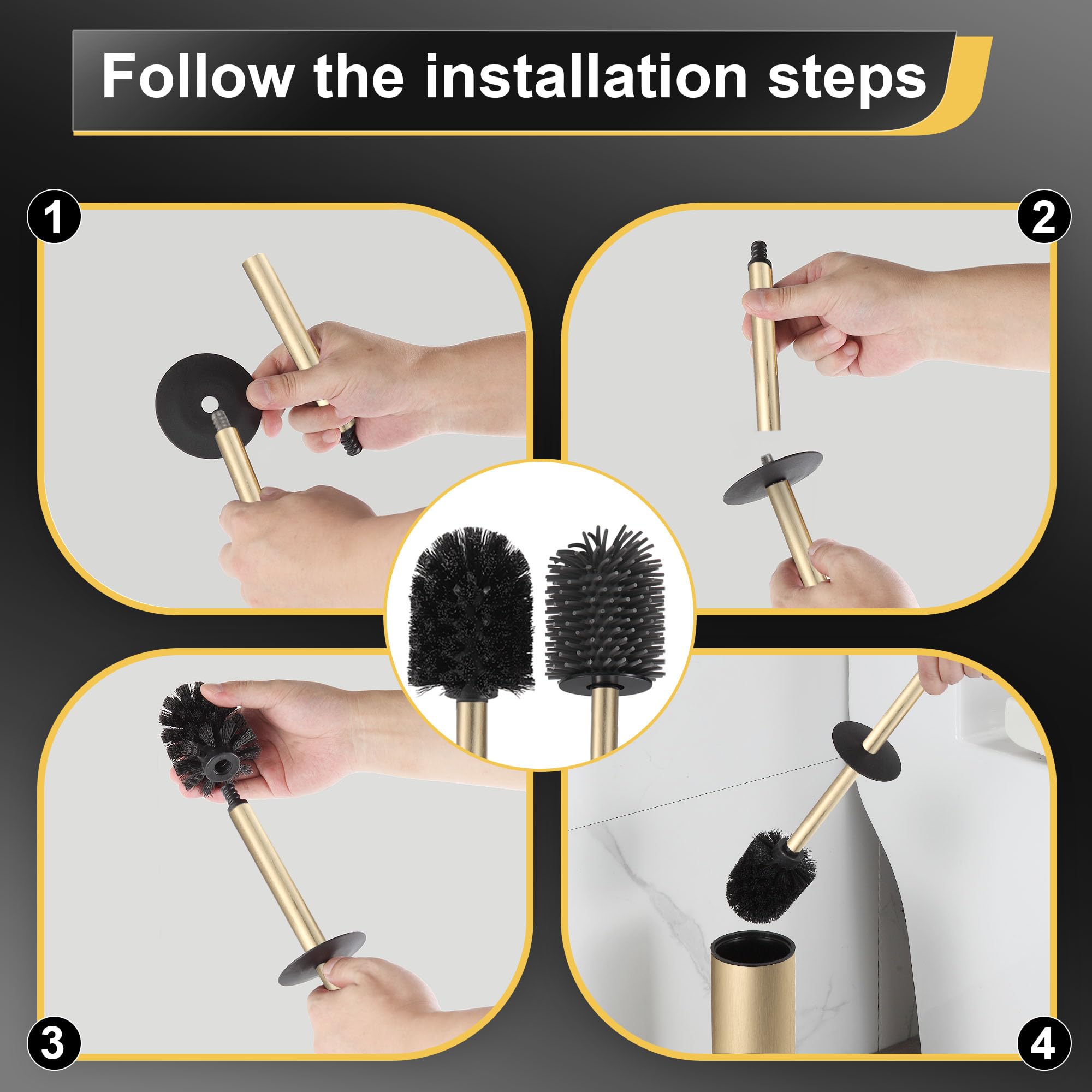 Follow the installation steps

1

2

3

4