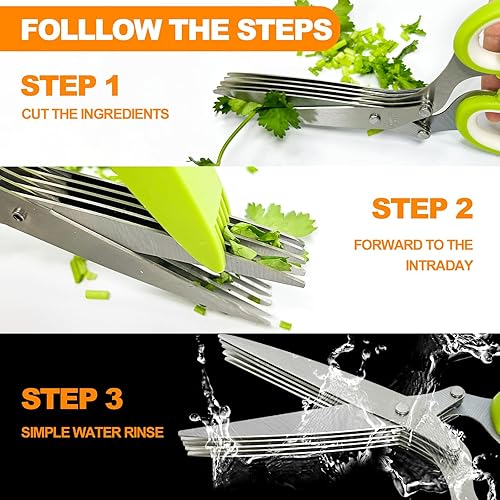 FOLLLOW THE STEPS

STEP 1

CUT THE INGREDIENTS

STEP 2

FORWARD TO THE INTRADAY

STEP 3

SIMPLE WATER RINSE