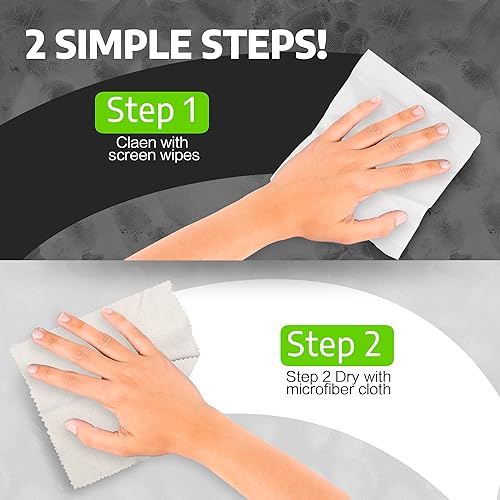 2 SIMPLE STEPS!

Step 1

Claen with screen wipes

Step 2

Step 2 Dry with microfiber cloth