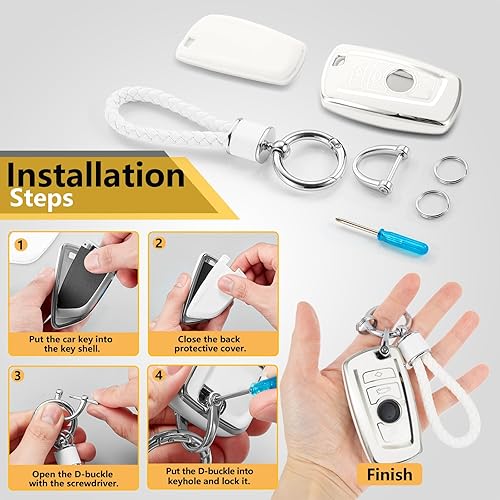 Installation Steps

1
Put the car key into the key shell.

2
Close the back protective cover.

3
Open the D-buckle with the screwdriver.

4
Put the D-buckle into keyhole and lock it.

Finish