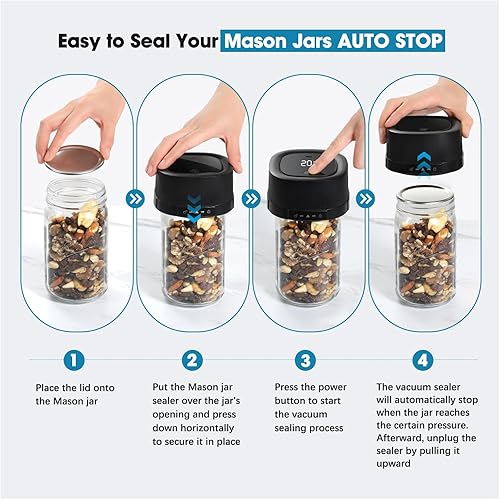 Easy to Seal Your Mason Jars AUTO STOP

1
Place the lid onto the Mason jar

2
Put the Mason jar sealer over the jar's opening and press down horizontally to secure it in place

3
Press the power button to start the vacuum sealing process

4
The vacuum sealer will automatically stop when the jar reaches the certain pressure. Afterward, unplug the sealer by pulling it upward