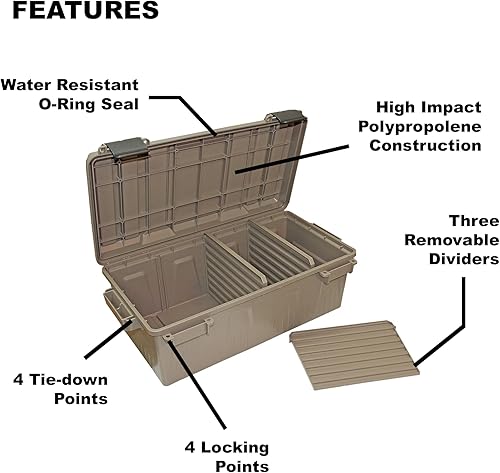 FEATURES

Water Resistant
O-Ring Seal

High Impact
Polypropolene
Construction

Three
Removable
Dividers

4 Tie-down
Points

4 Locking
Points