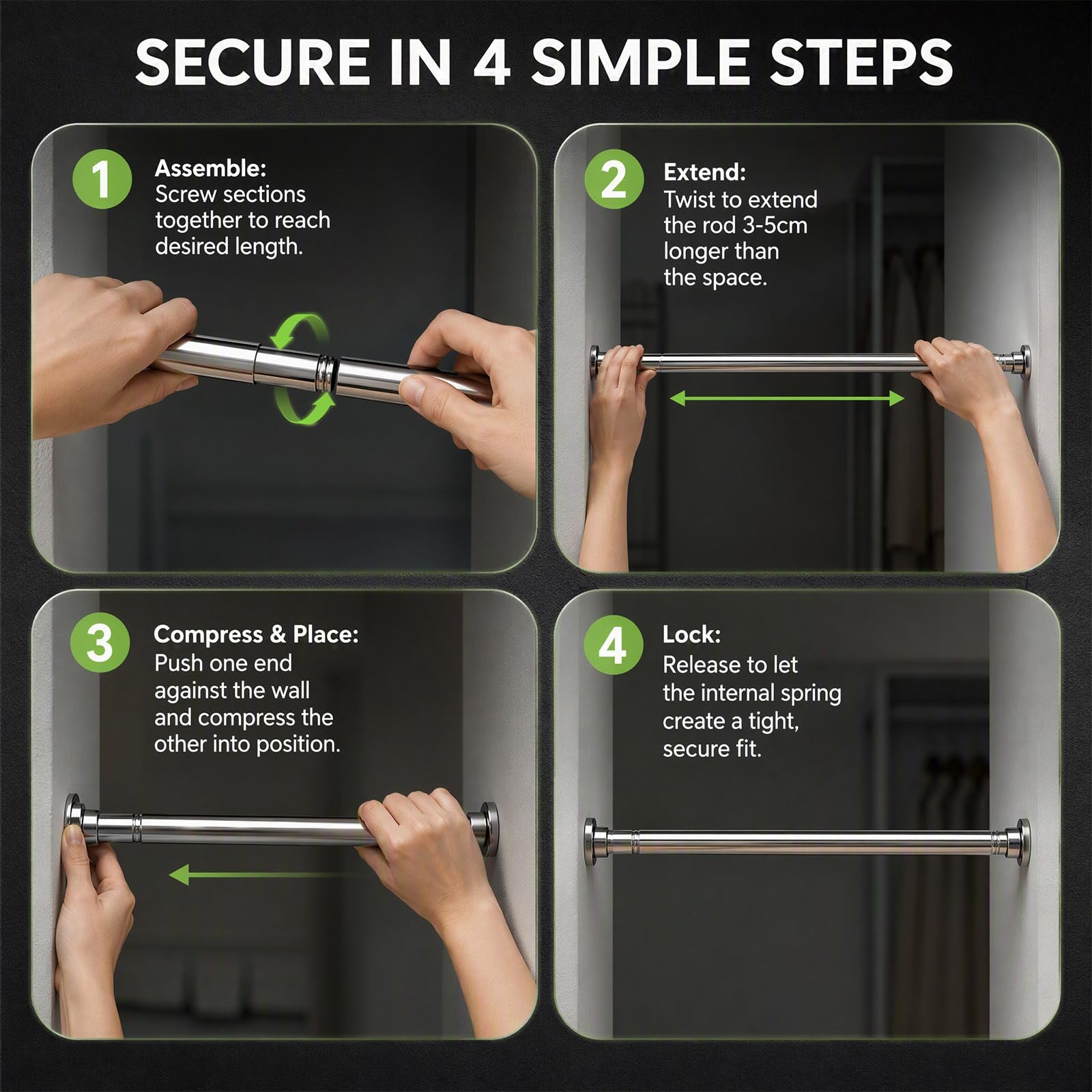 SECURE IN 4 SIMPLE STEPS

1 Assemble: Screw sections together to reach desired length.

2 Extend: Twist to extend the rod 3-5cm longer than the space.

3 Compress & Place: Push one end against the wall and compress the other into position.

4 Lock: Release to let the internal spring create a tight, secure fit.