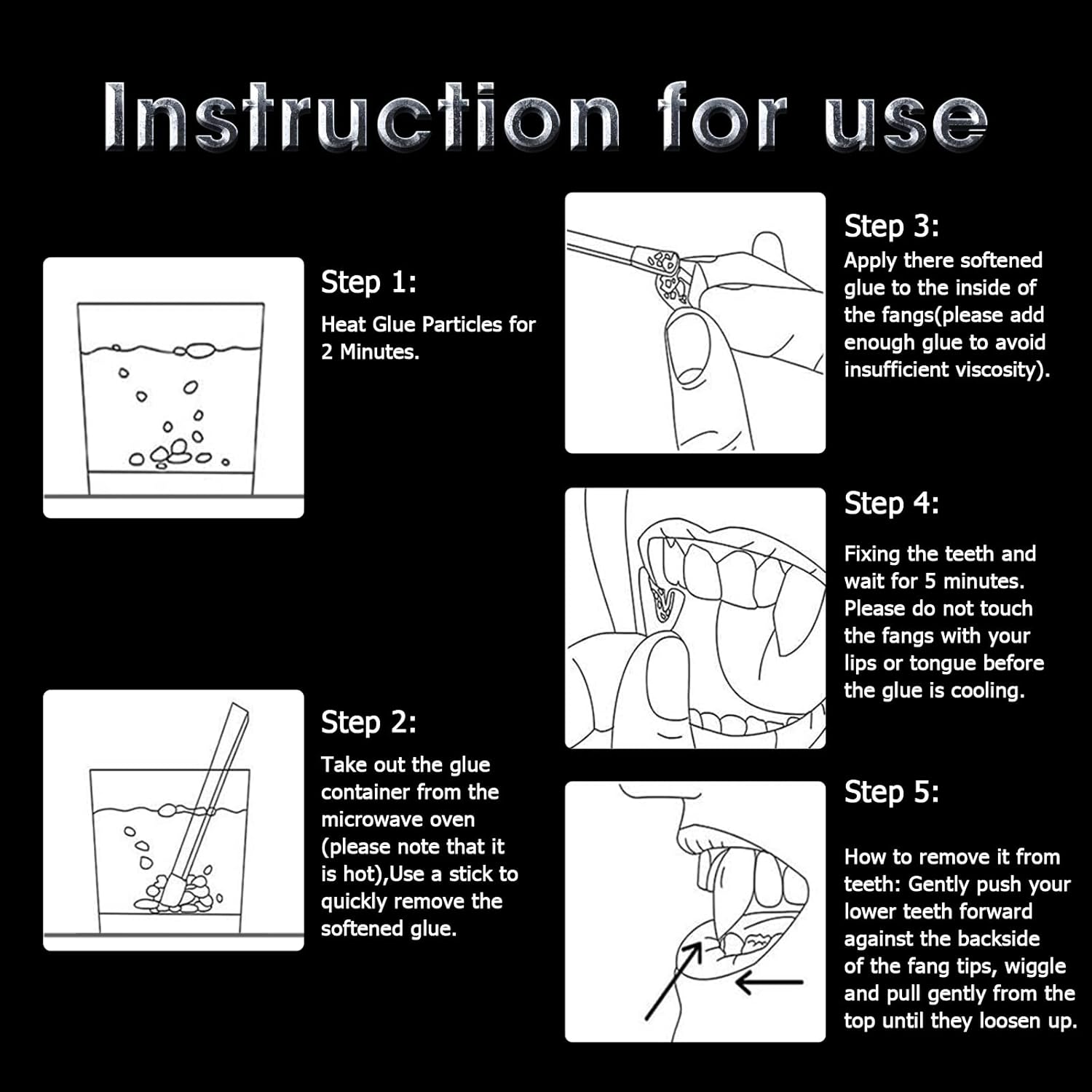 Instruction for use

Step 1:
Heat Glue Particles for 2 Minutes.

Step 2:
Take out the glue container from the microwave oven (please note that it is hot),Use a stick to quickly remove the softened glue.

Step 3:
Apply there softened glue to the inside of the fangs(please add enough glue to avoid insufficient viscosity).

Step 4:
Fixing the teeth and wait for 5 minutes. Please do not touch the fangs with your lips or tongue before the glue is cooling.

Step 5:
How to remove it from teeth: Gently push your lower teeth forward against the backside of the fang tips, wiggle and pull gently from the top until they loosen up.