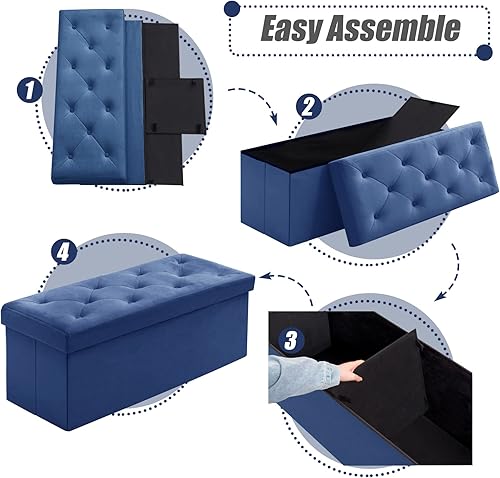 Easy Assemble

1

2

3

4